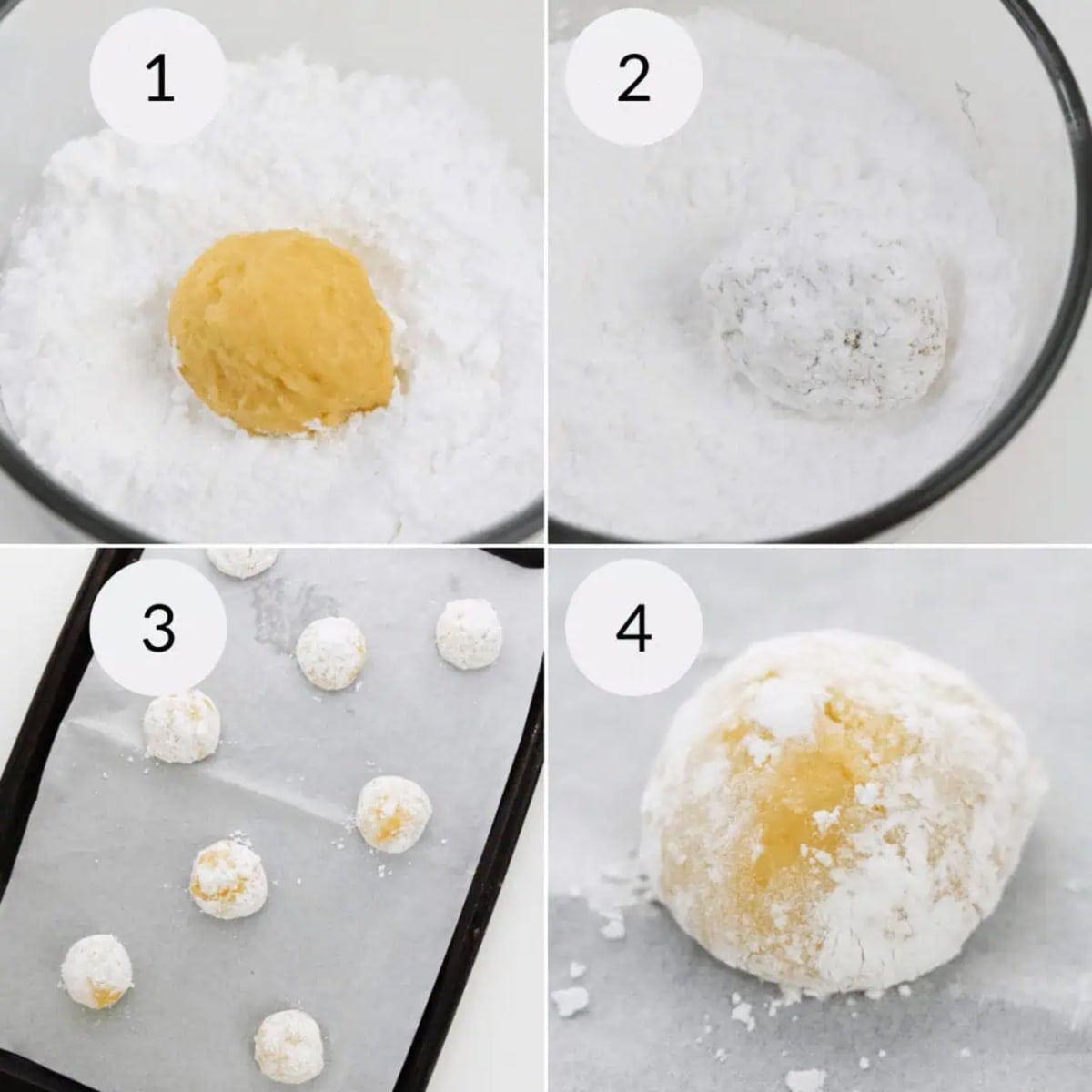 1

2

3

4