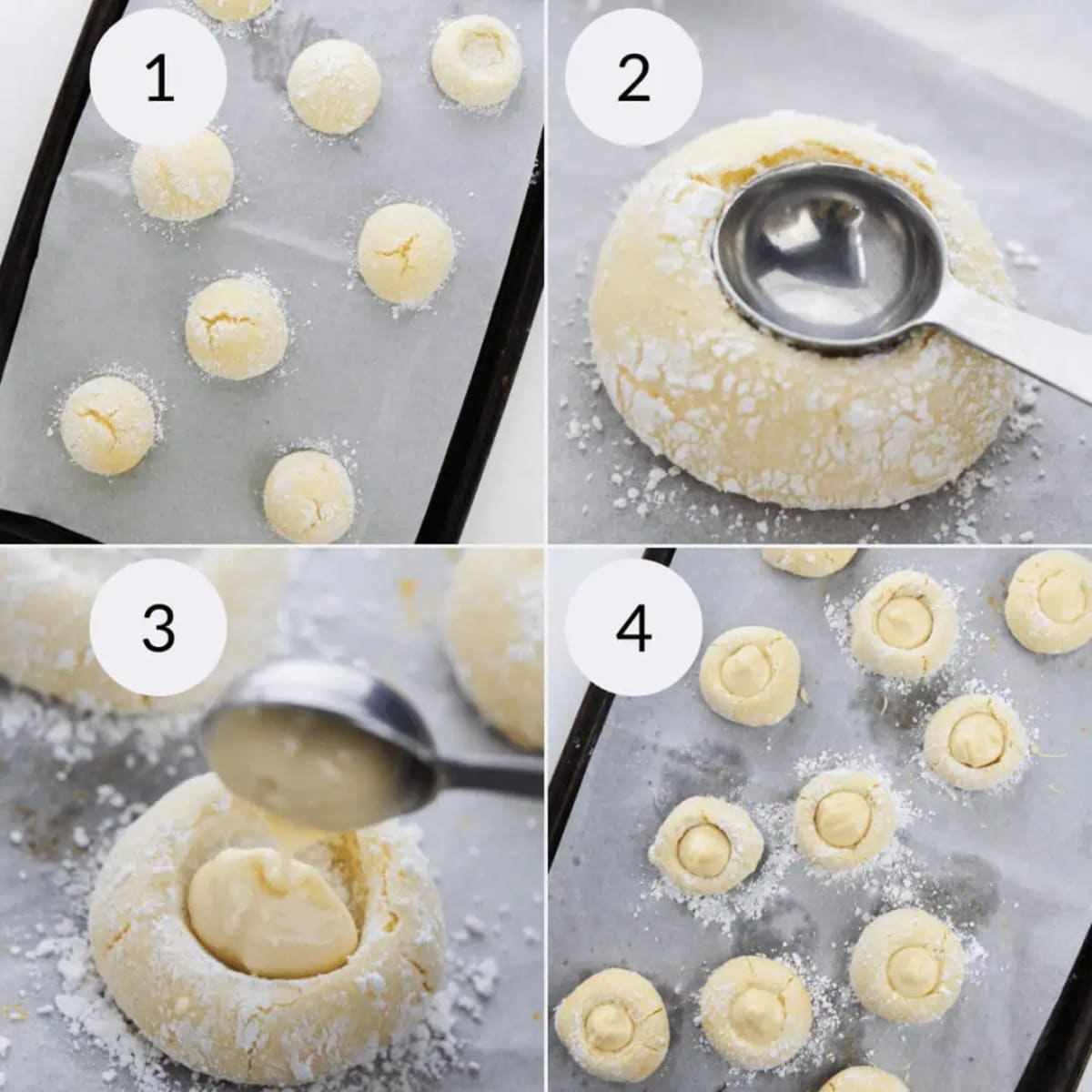 1
2
3
4