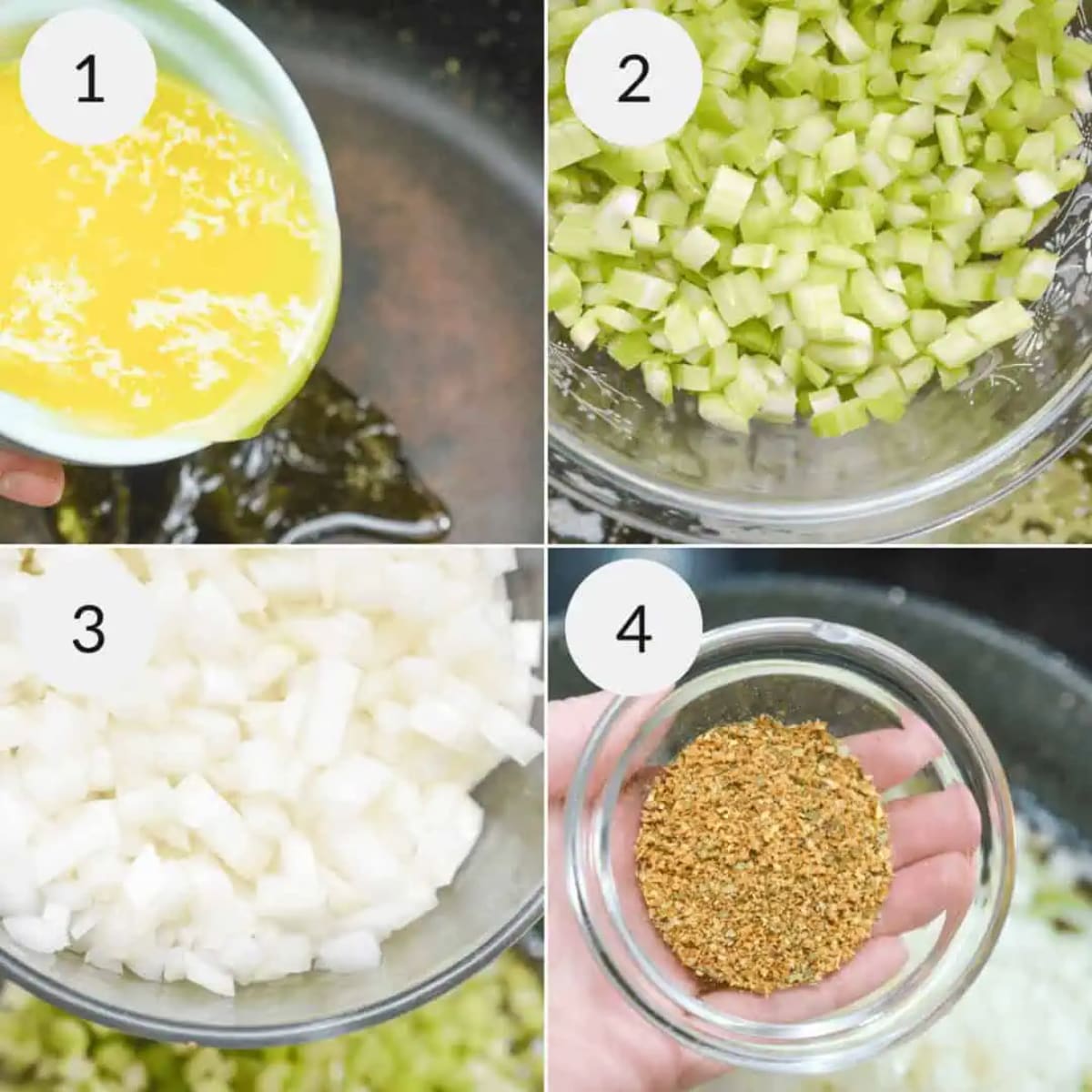 1

2

3

4