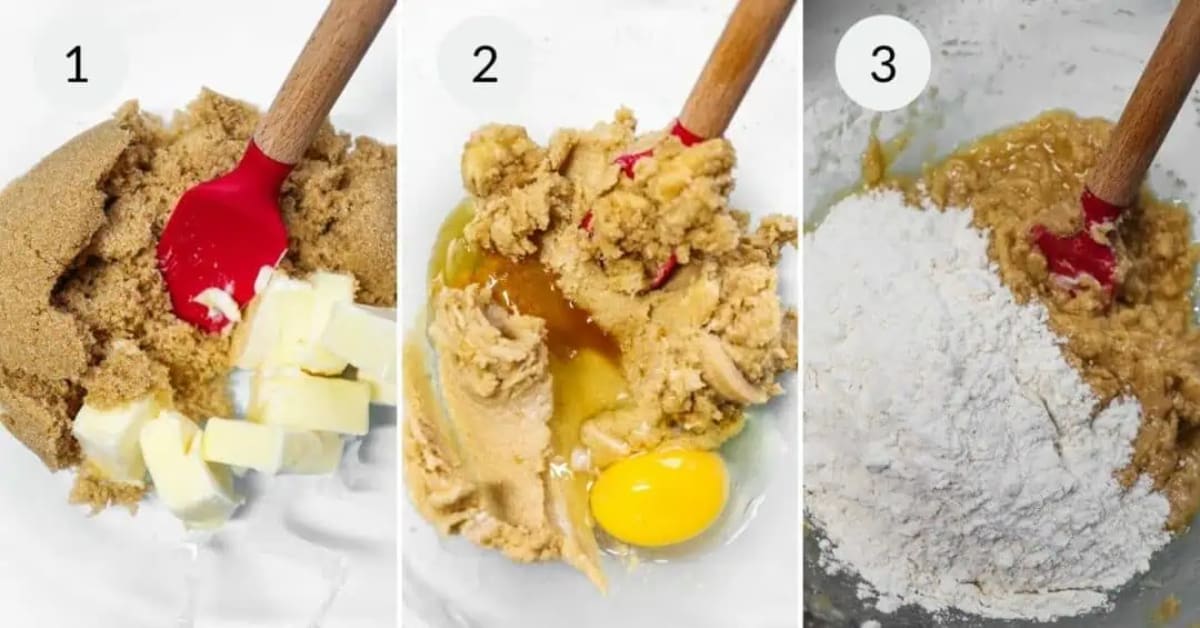 1

2

3