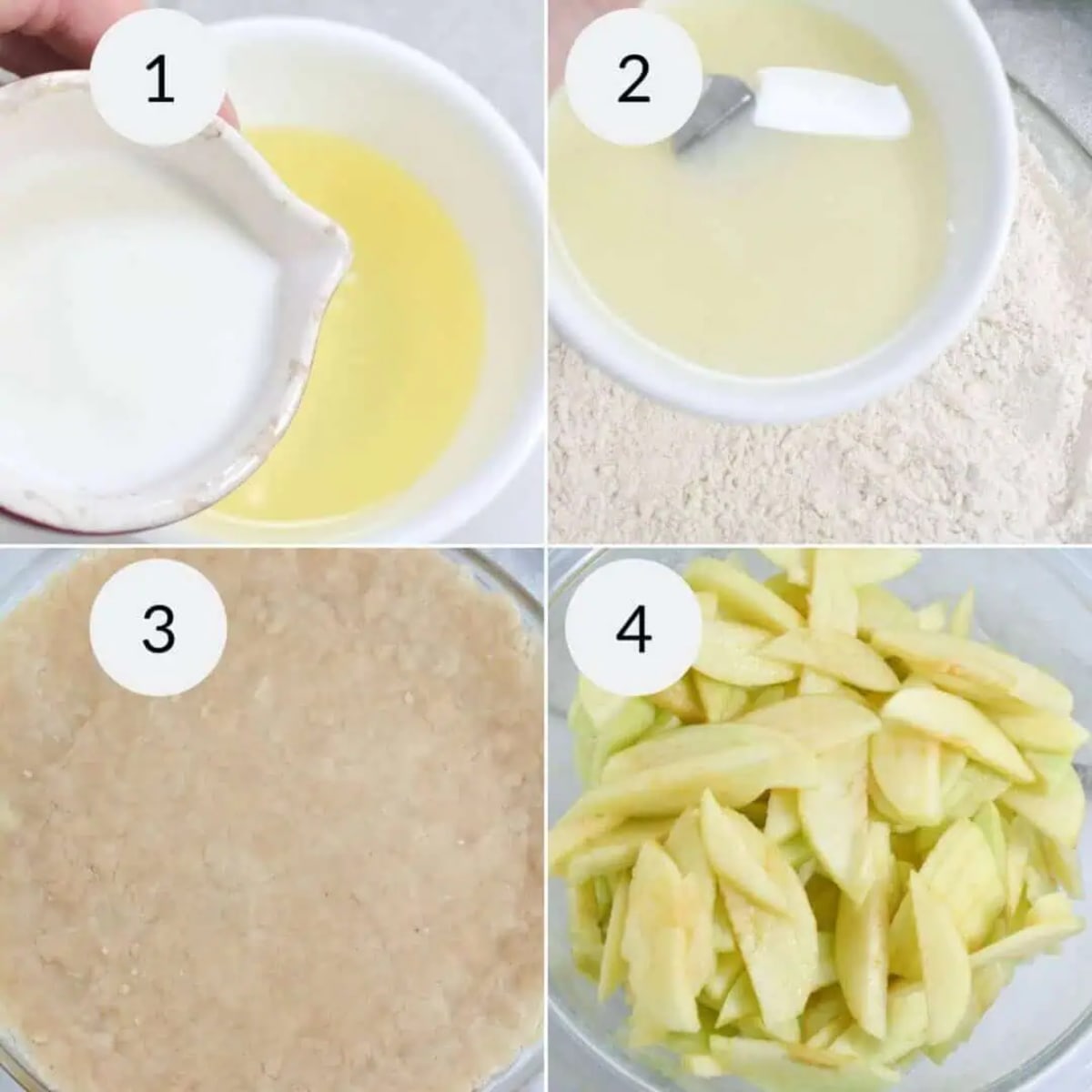 1

2

3

4