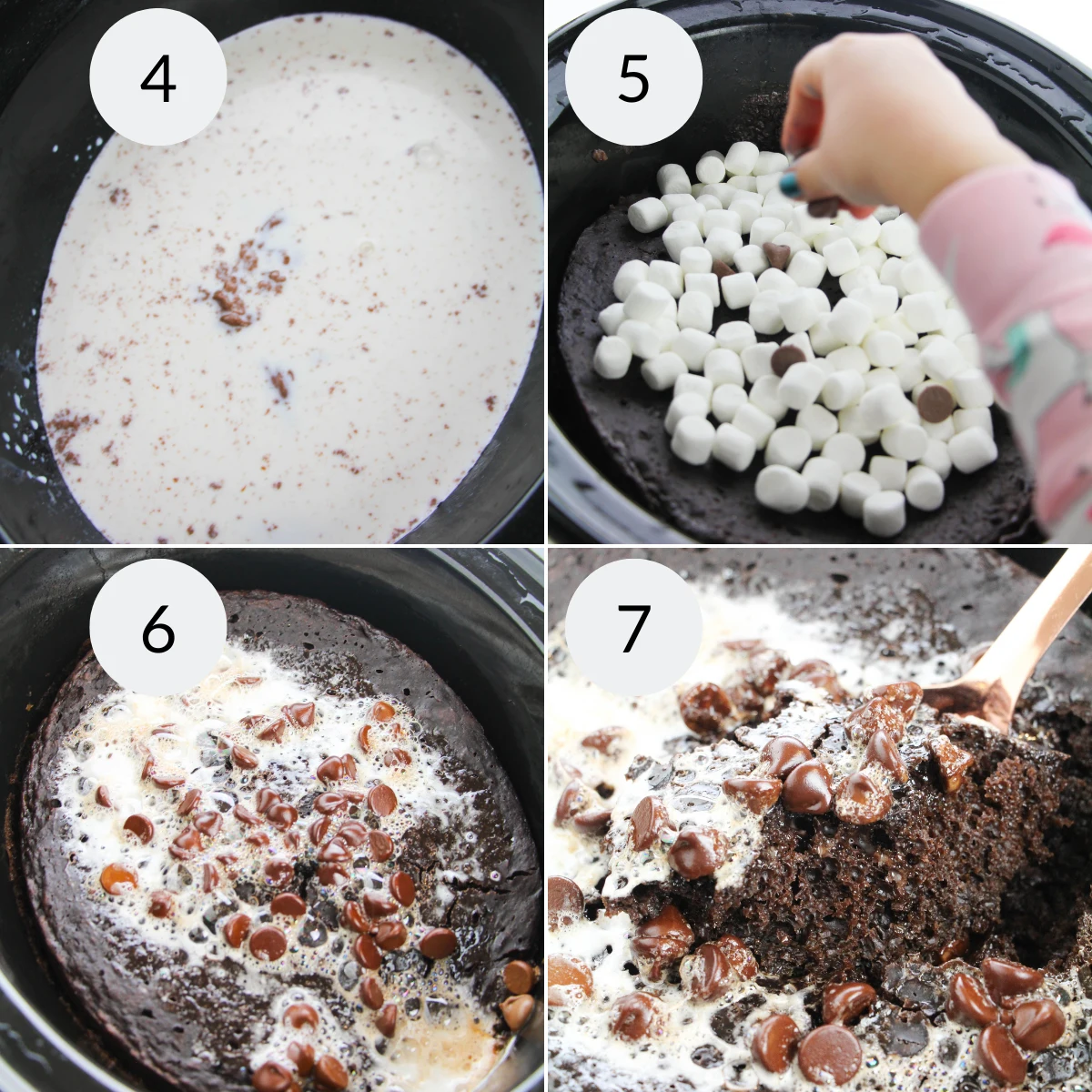 4

5

6

7