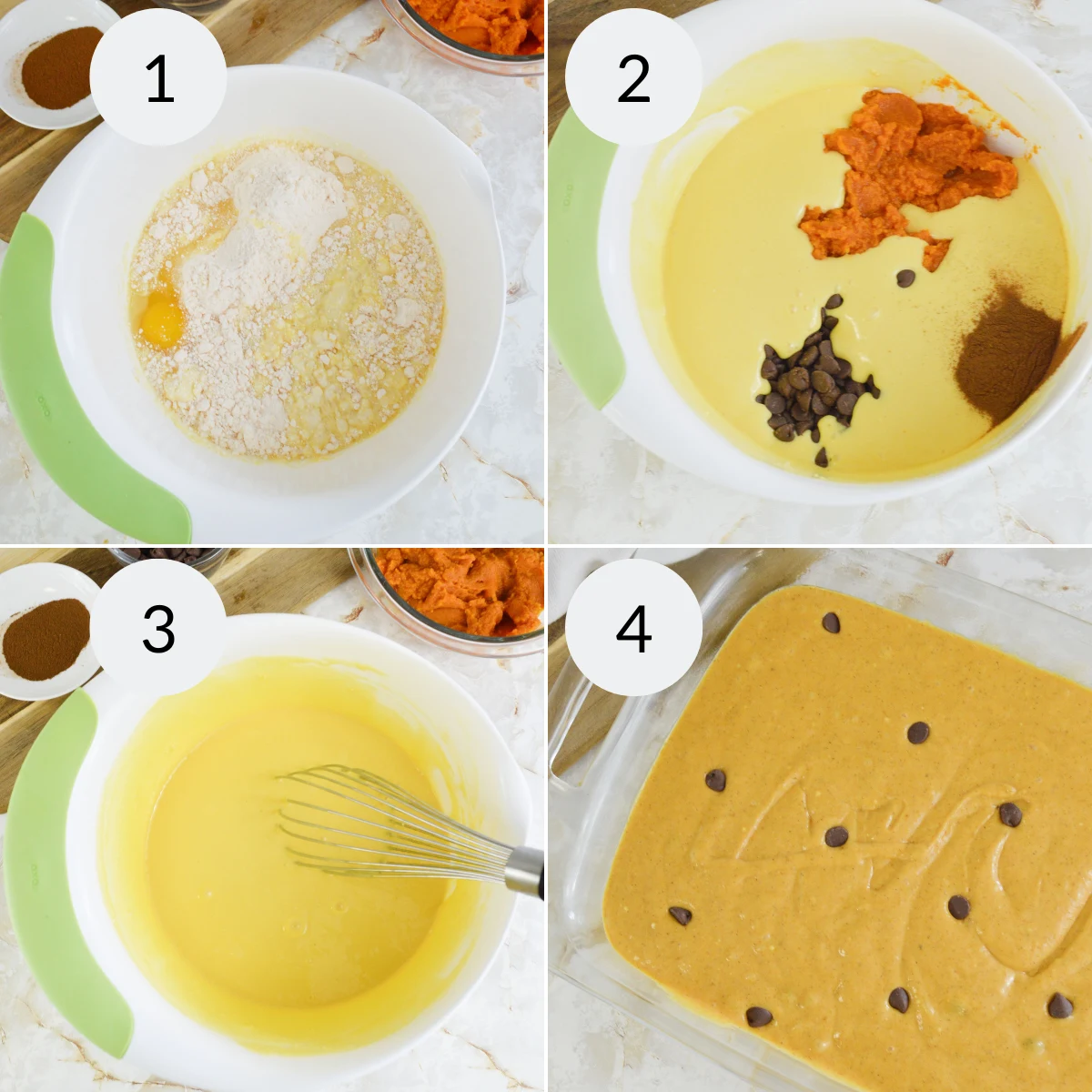 1

2

3

4