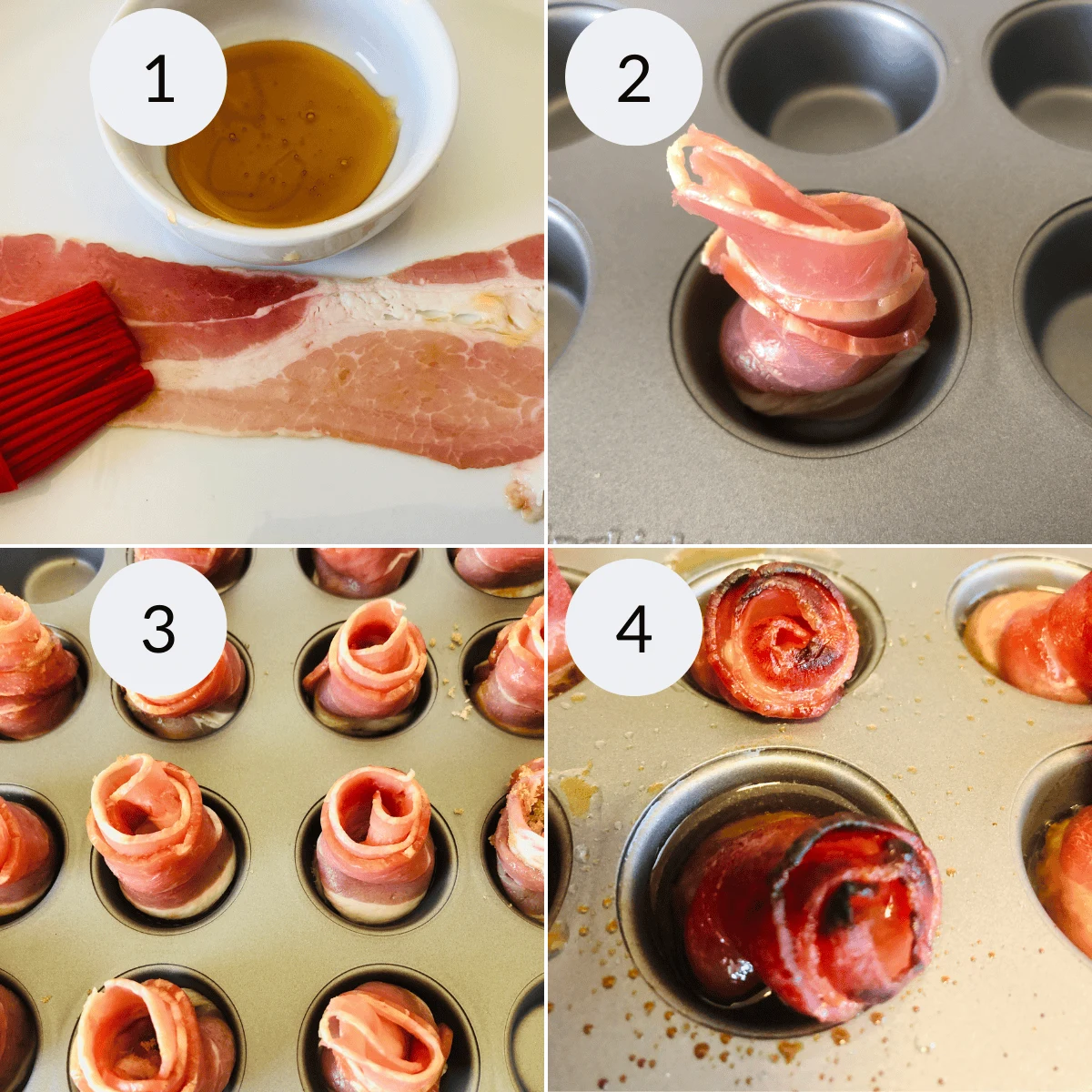 1
2
3
4