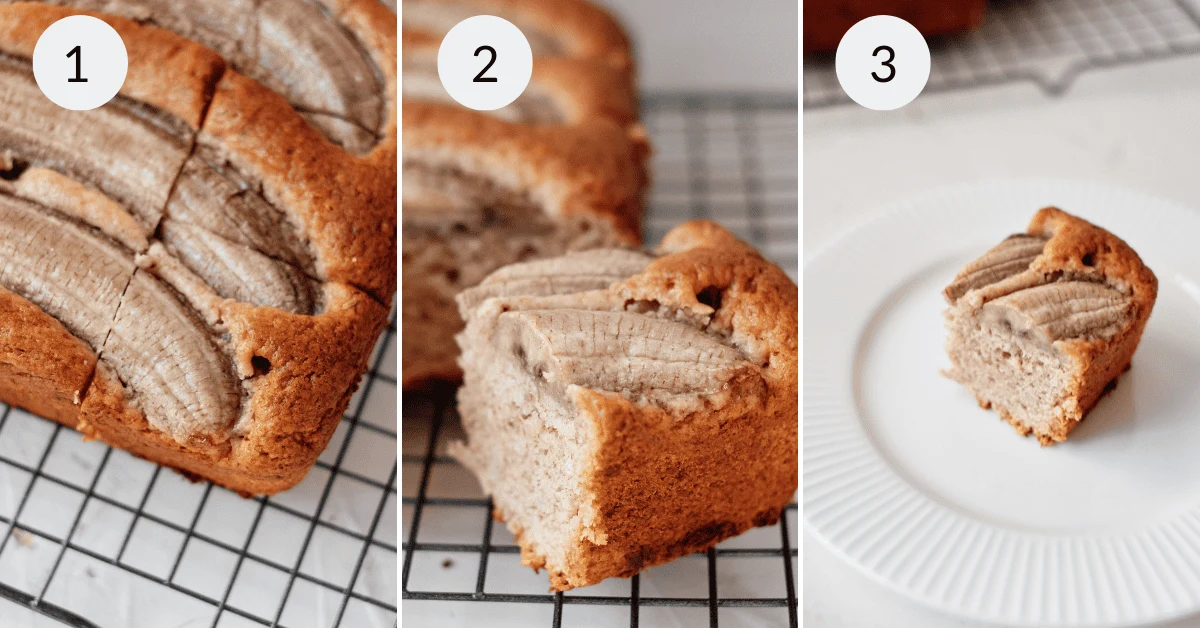 1

2

3