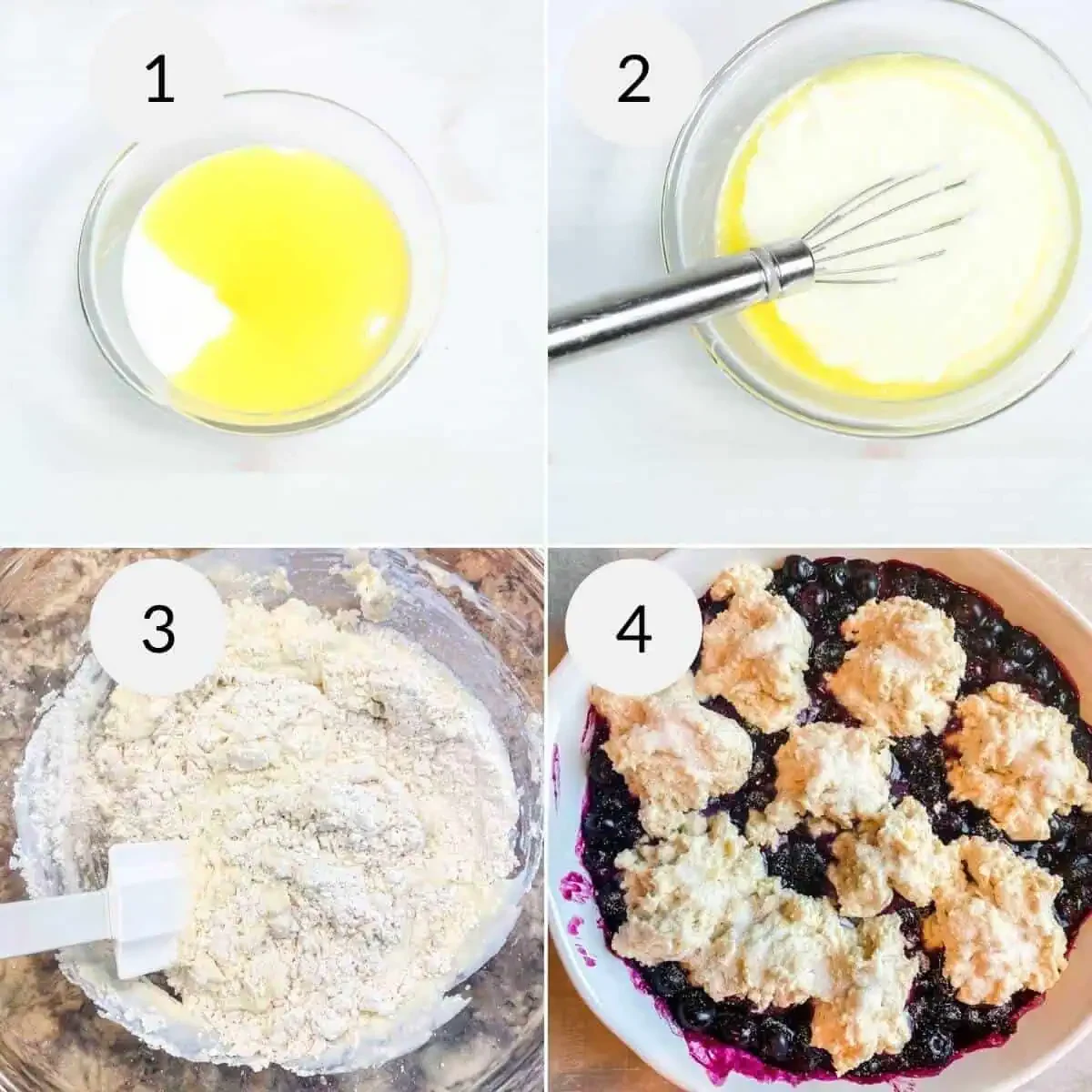 1

2

3

4