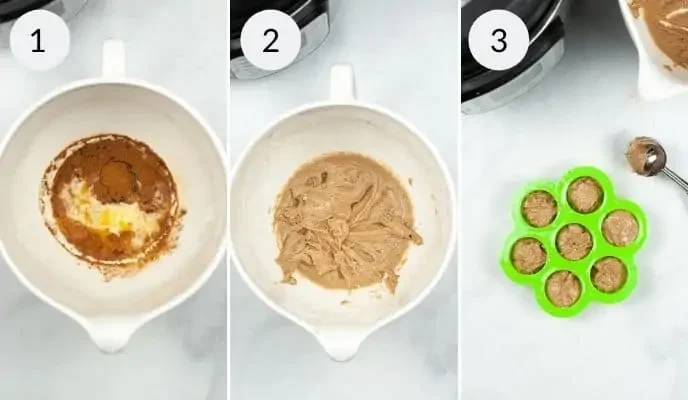 1

2

3