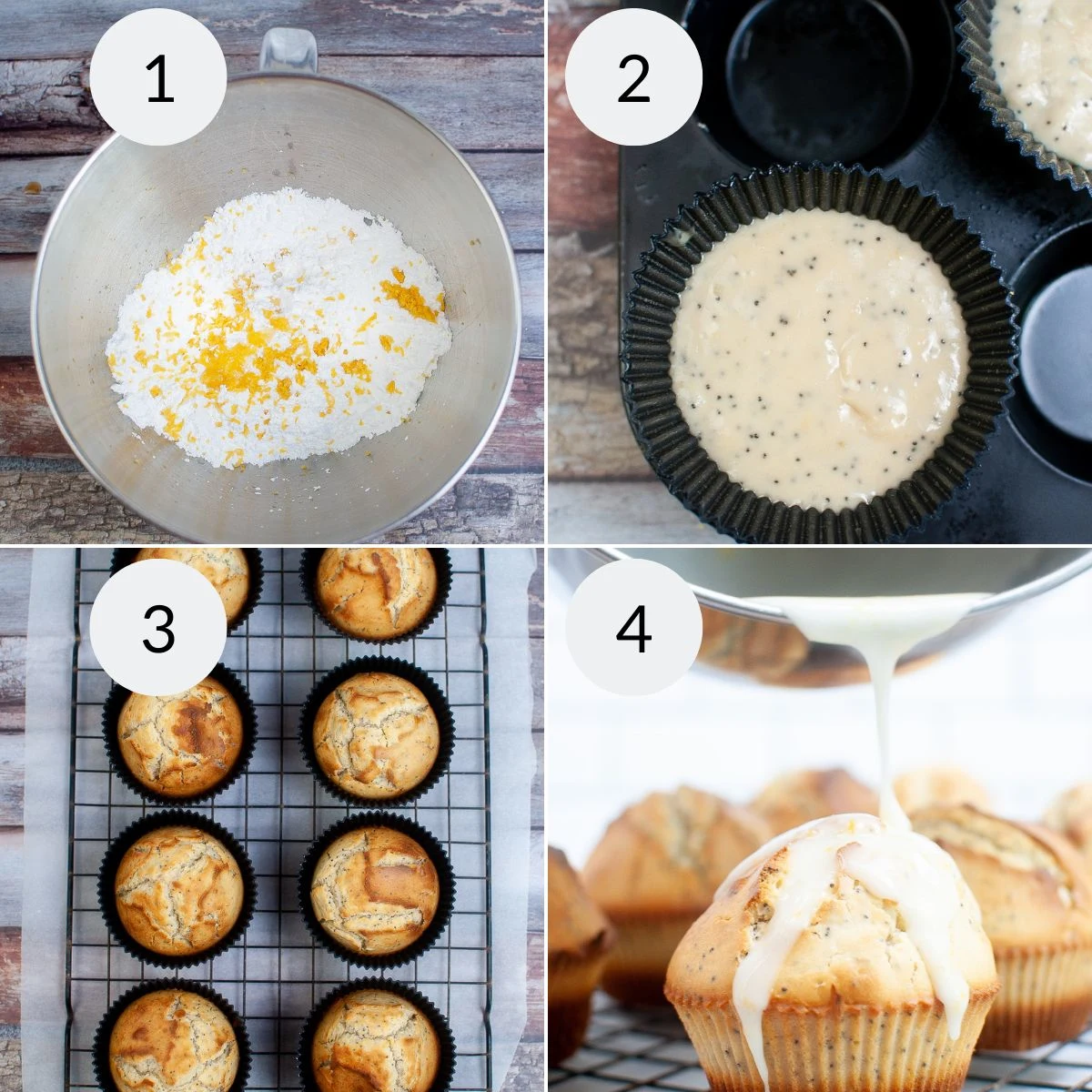 1

2

3

4