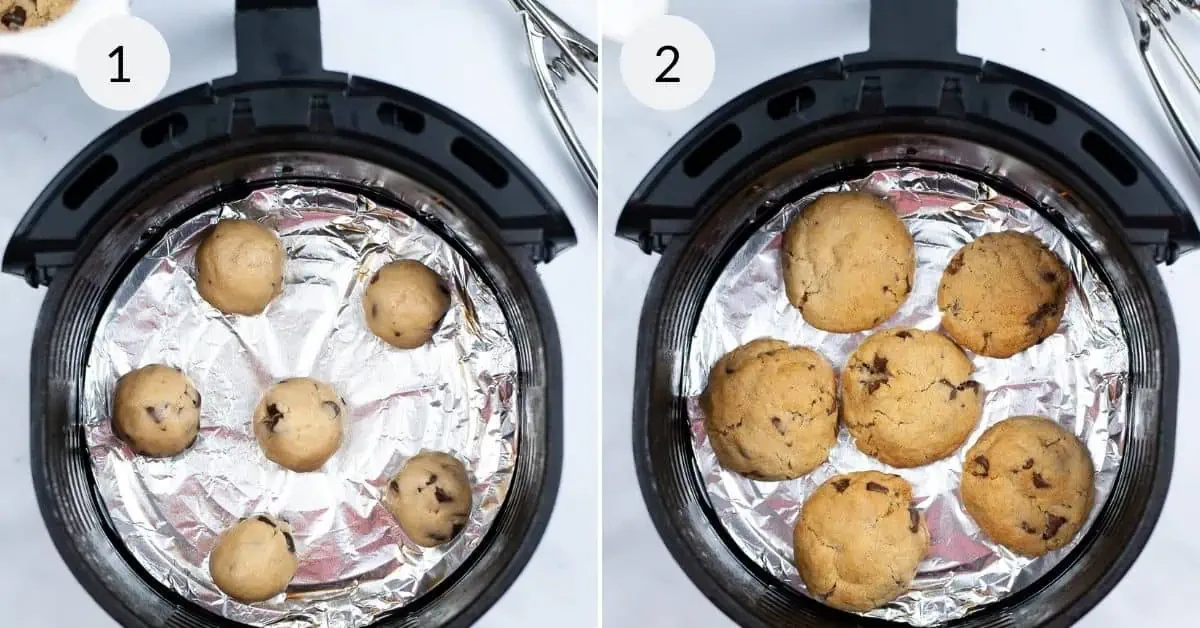 1

2