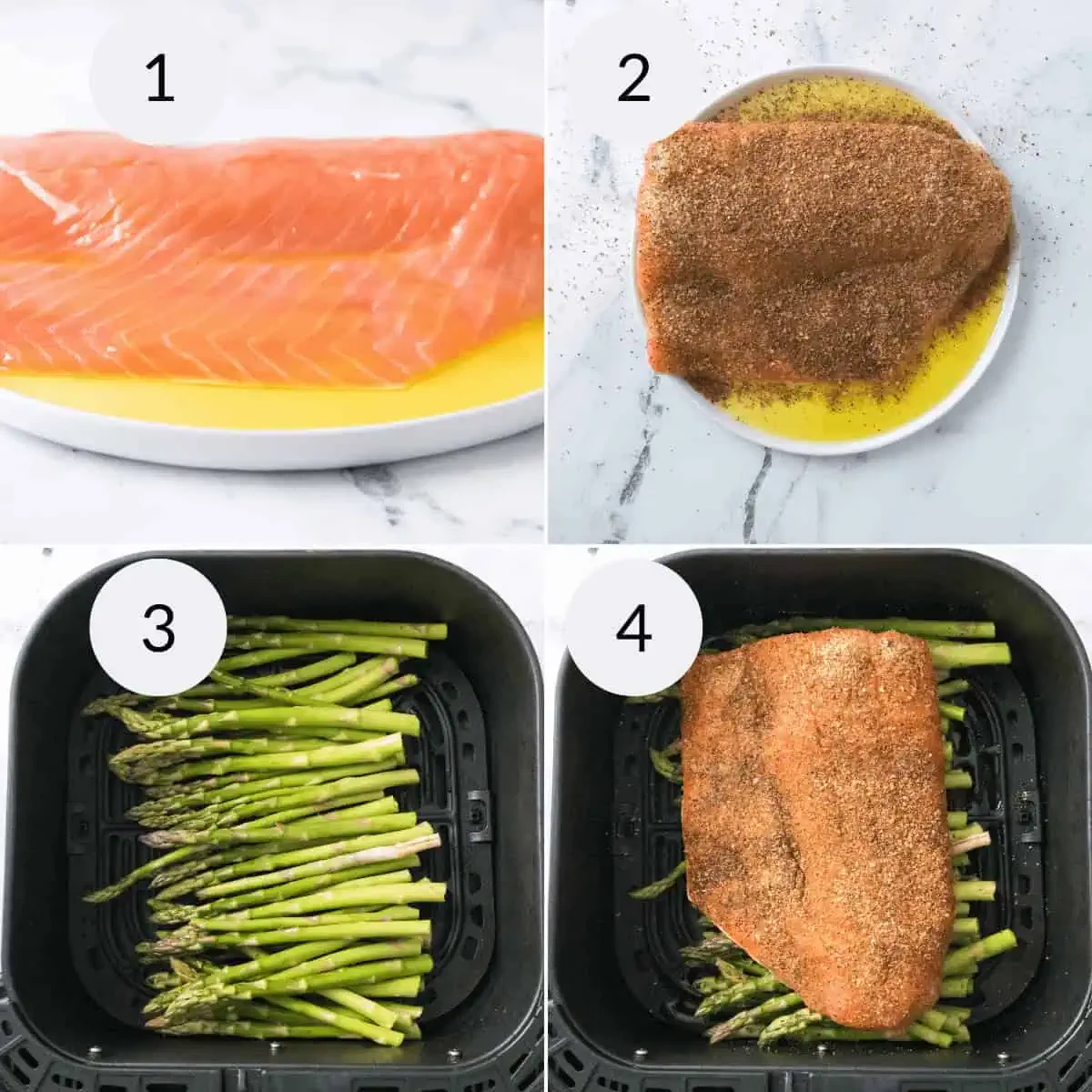 1

2

3

4