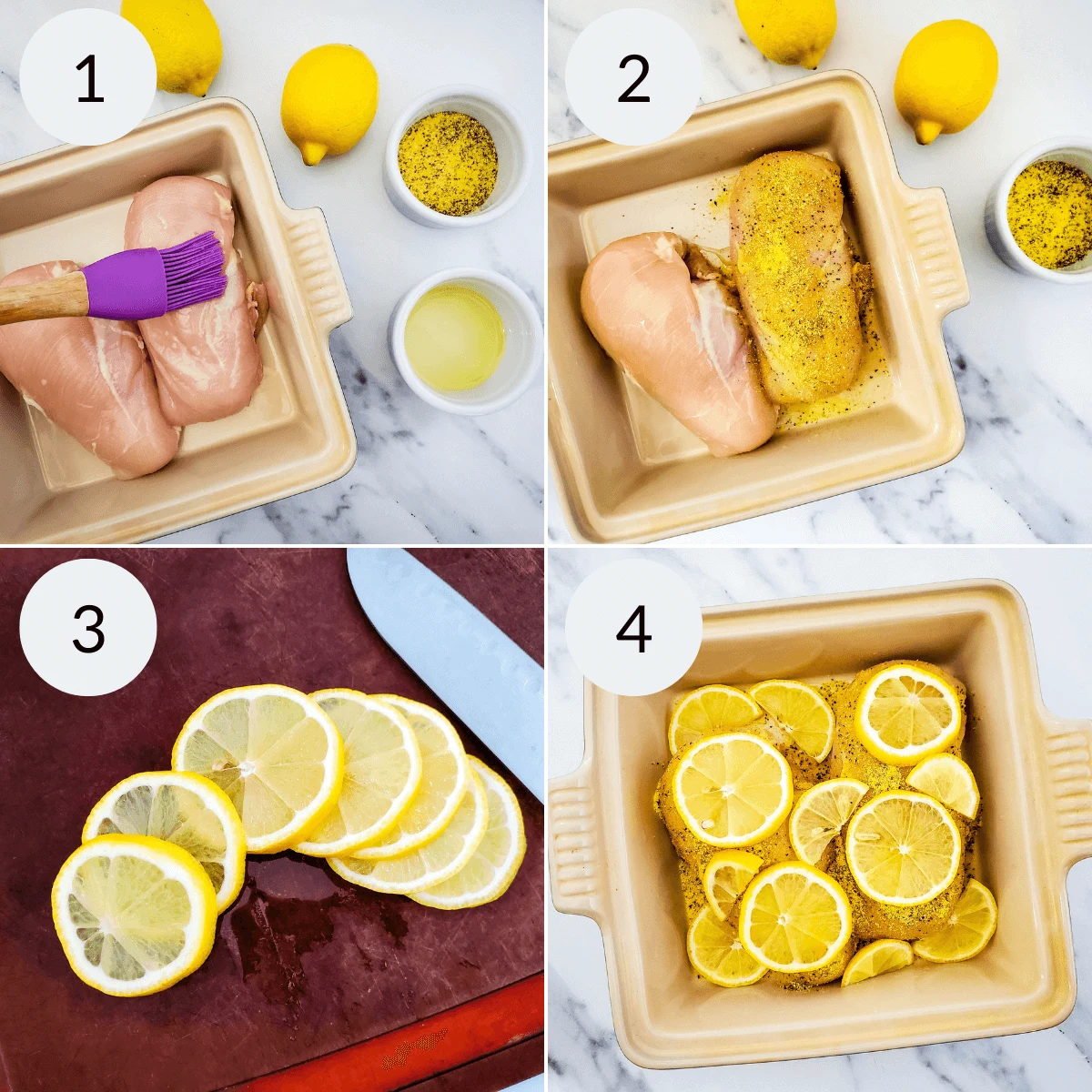 1

2

3

4