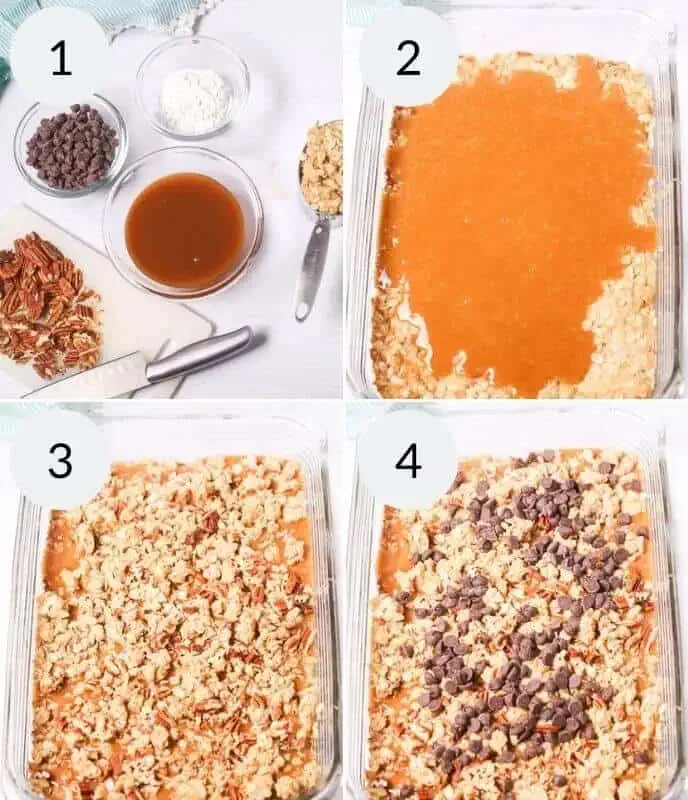 1

2

3

4