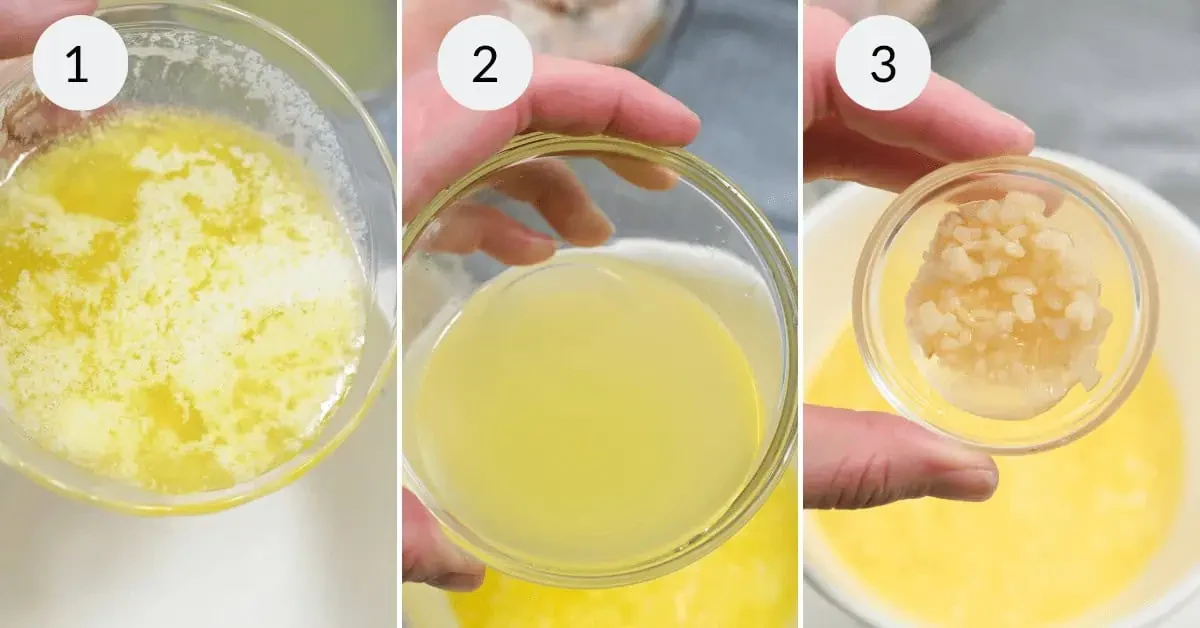 1

2

3