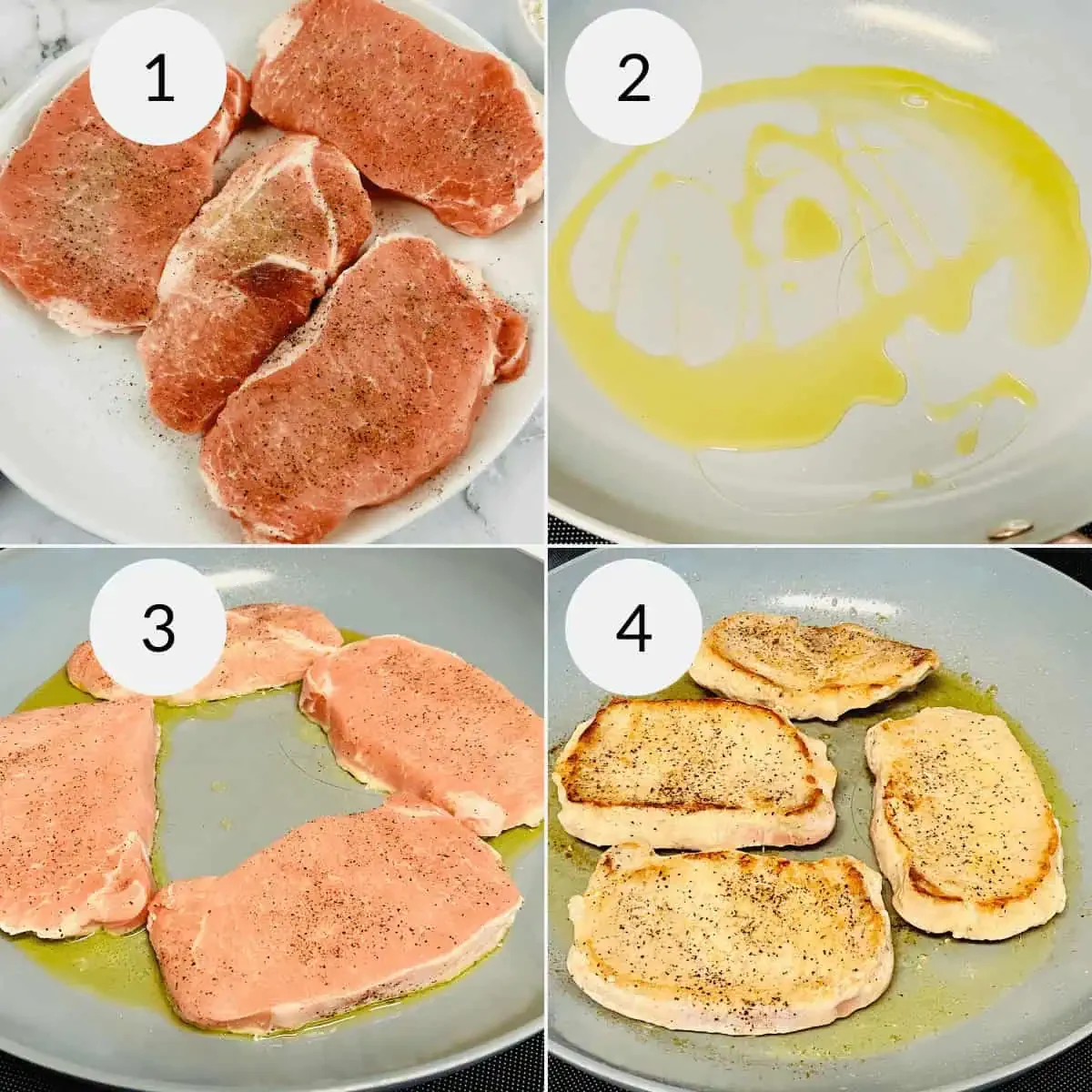 1

2

3

4