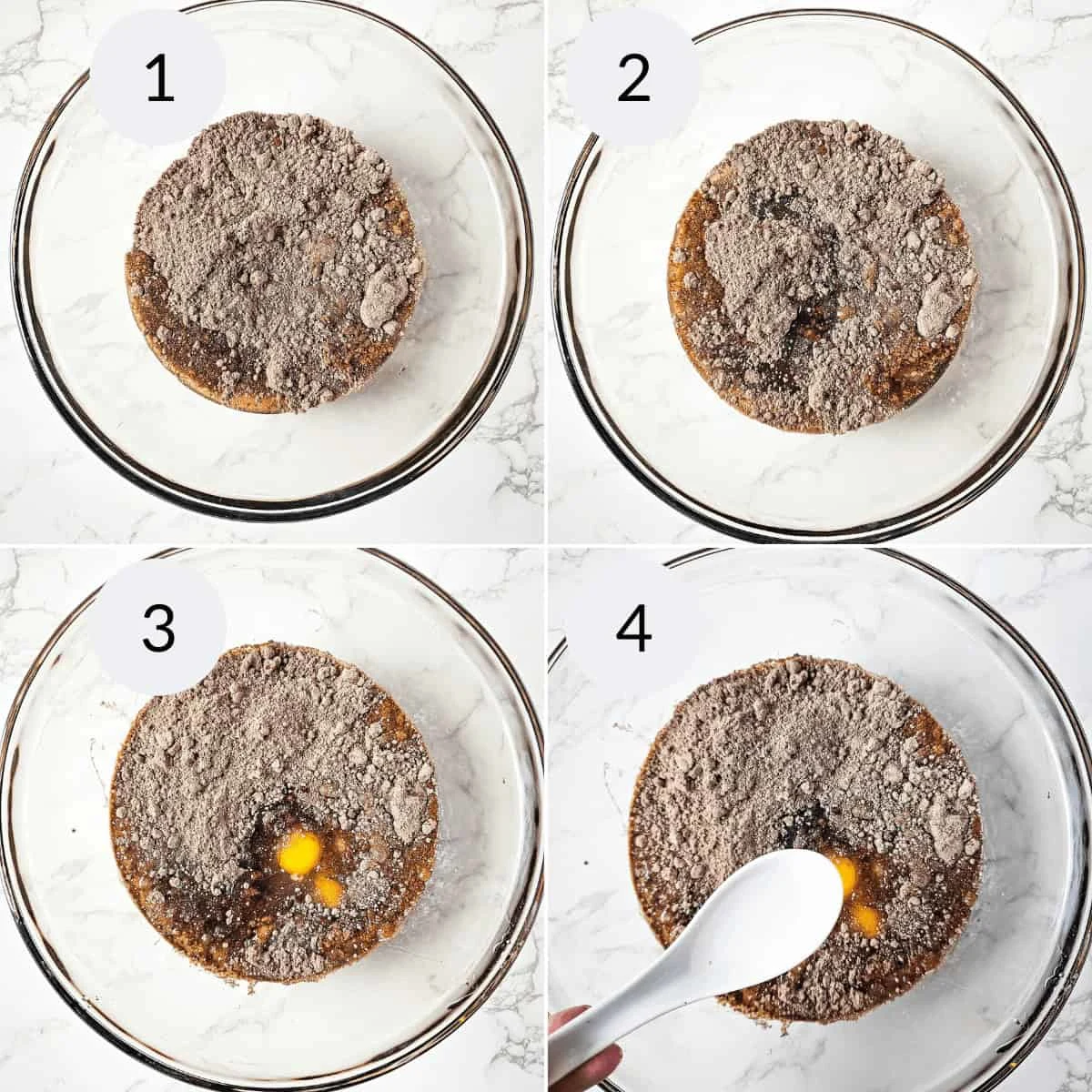 1

2

3

4