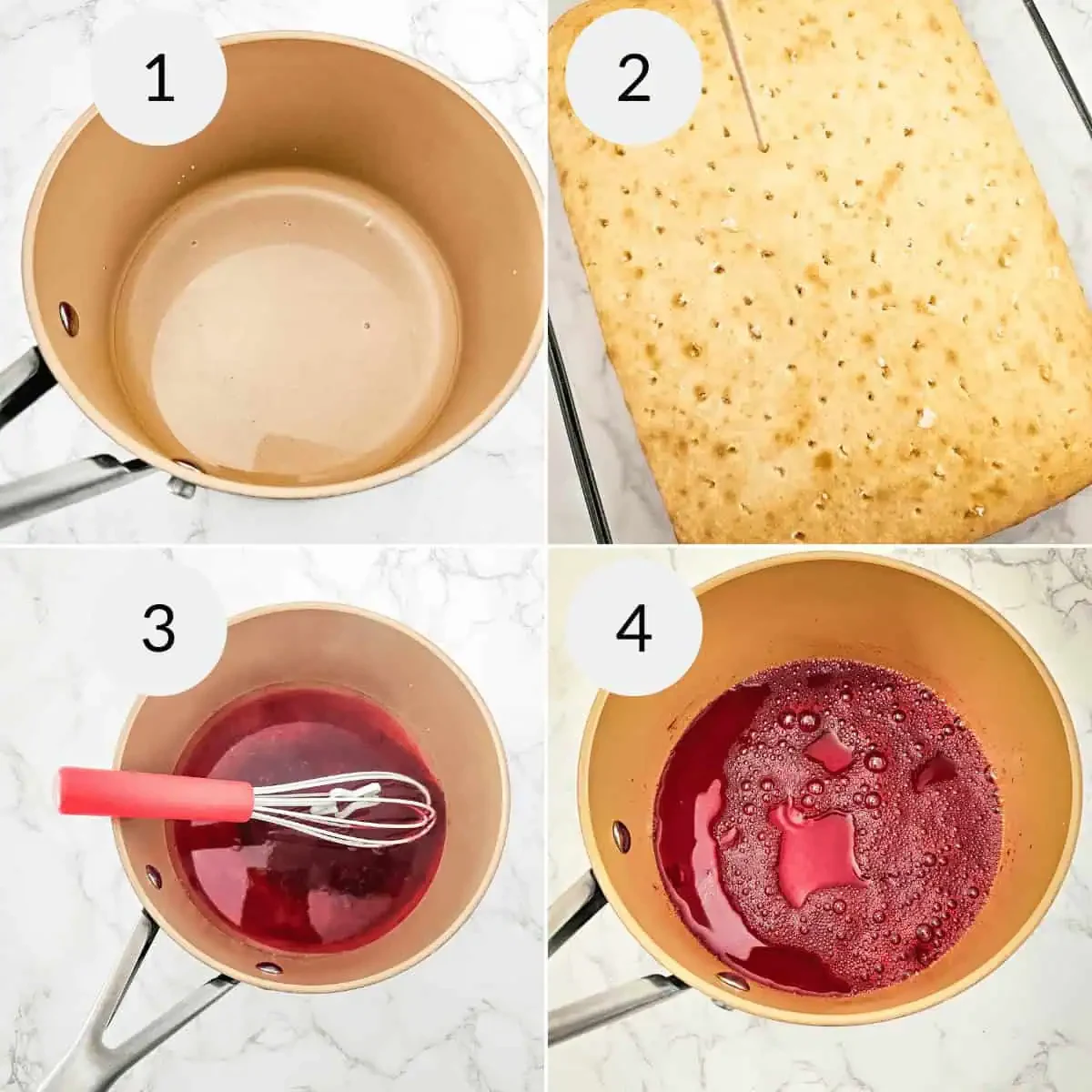 1

2

3

4