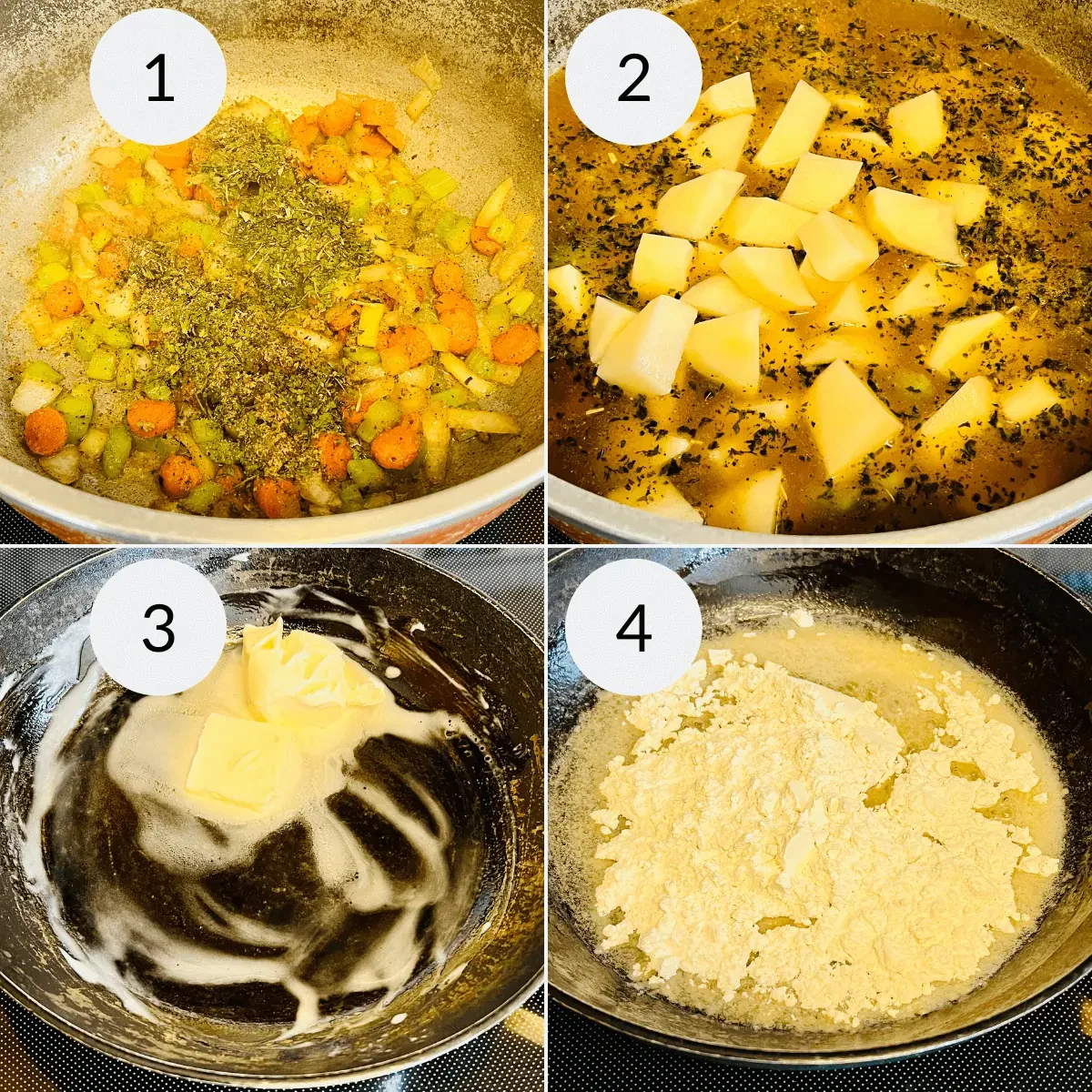 1

2

3

4