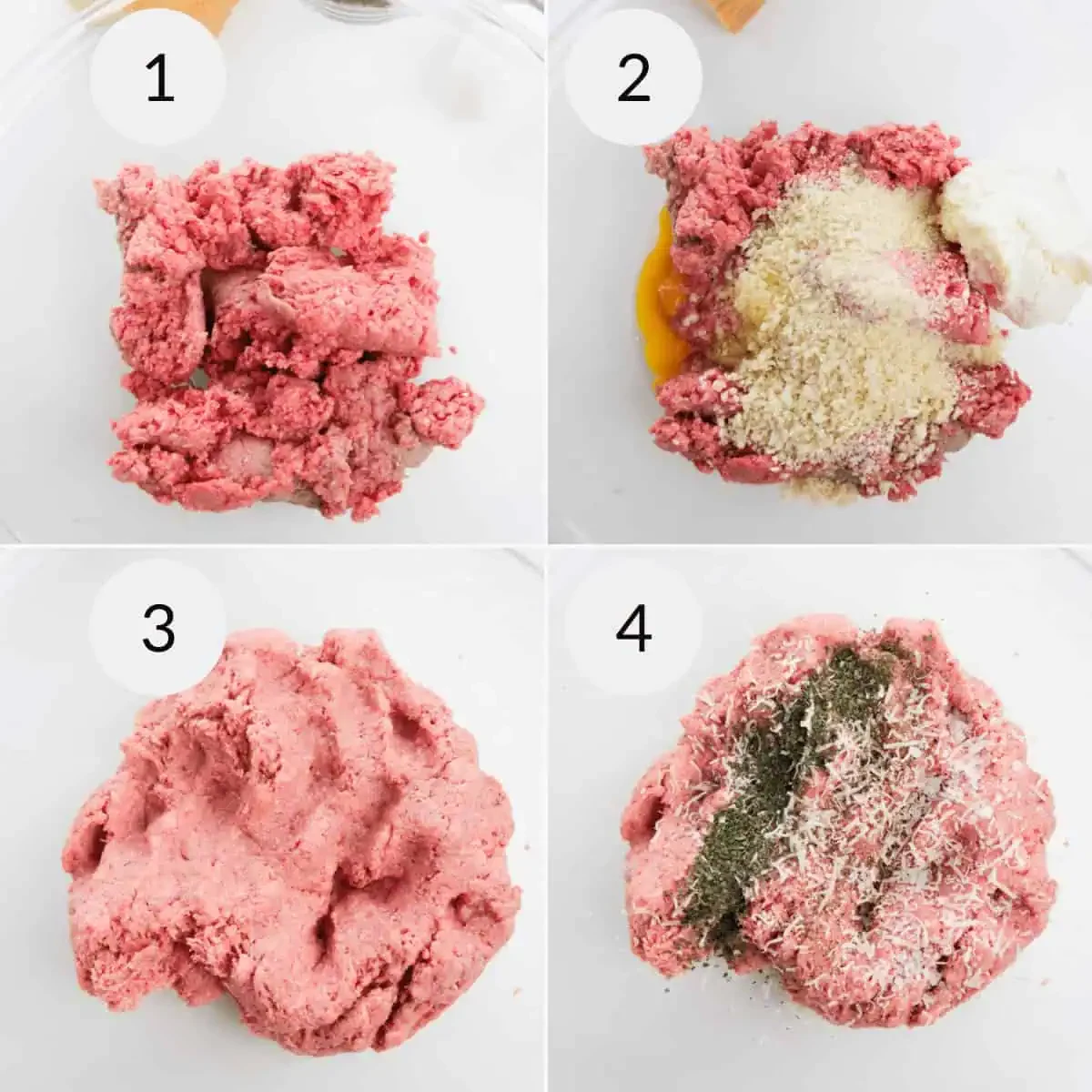 1

2

3

4