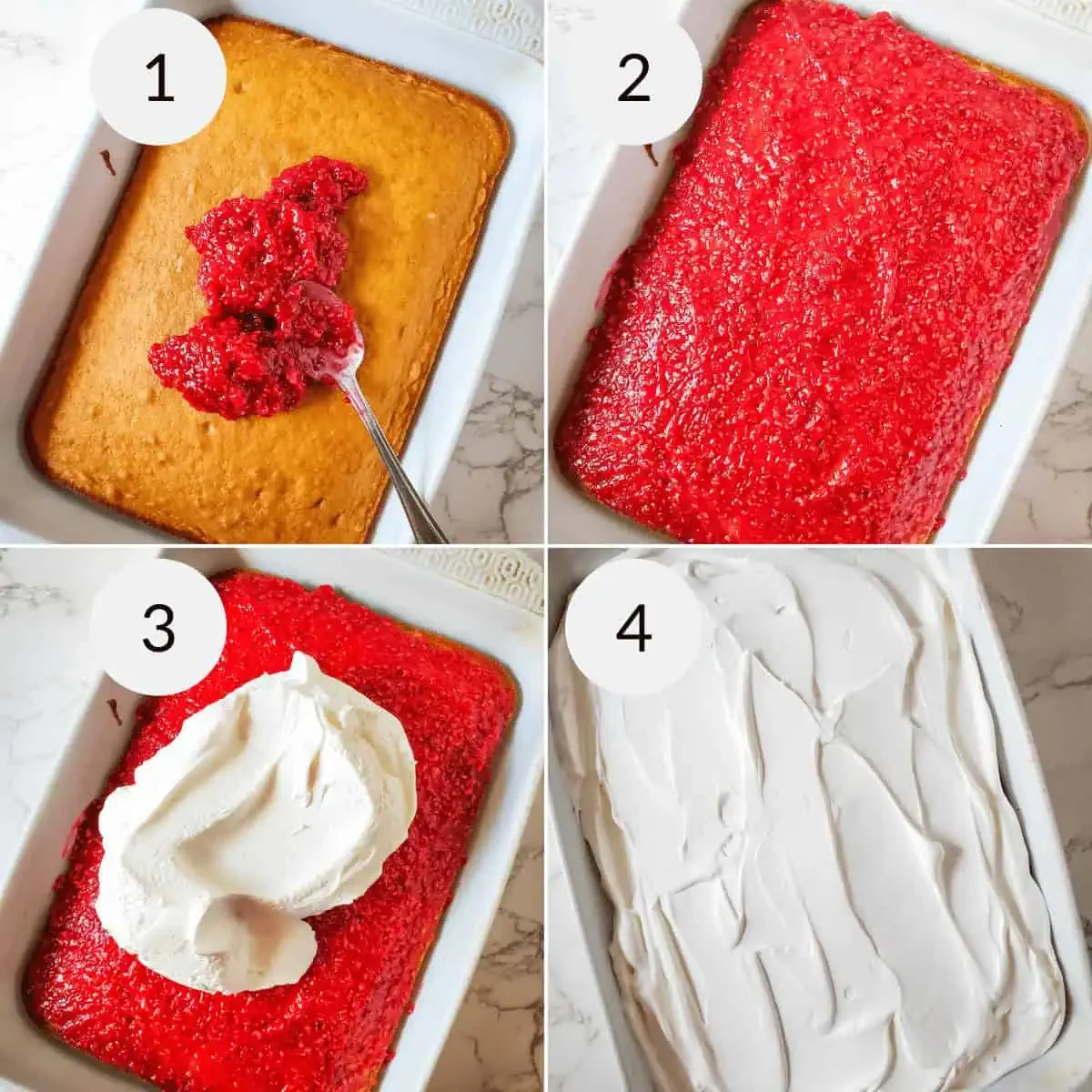 1

2

3

4