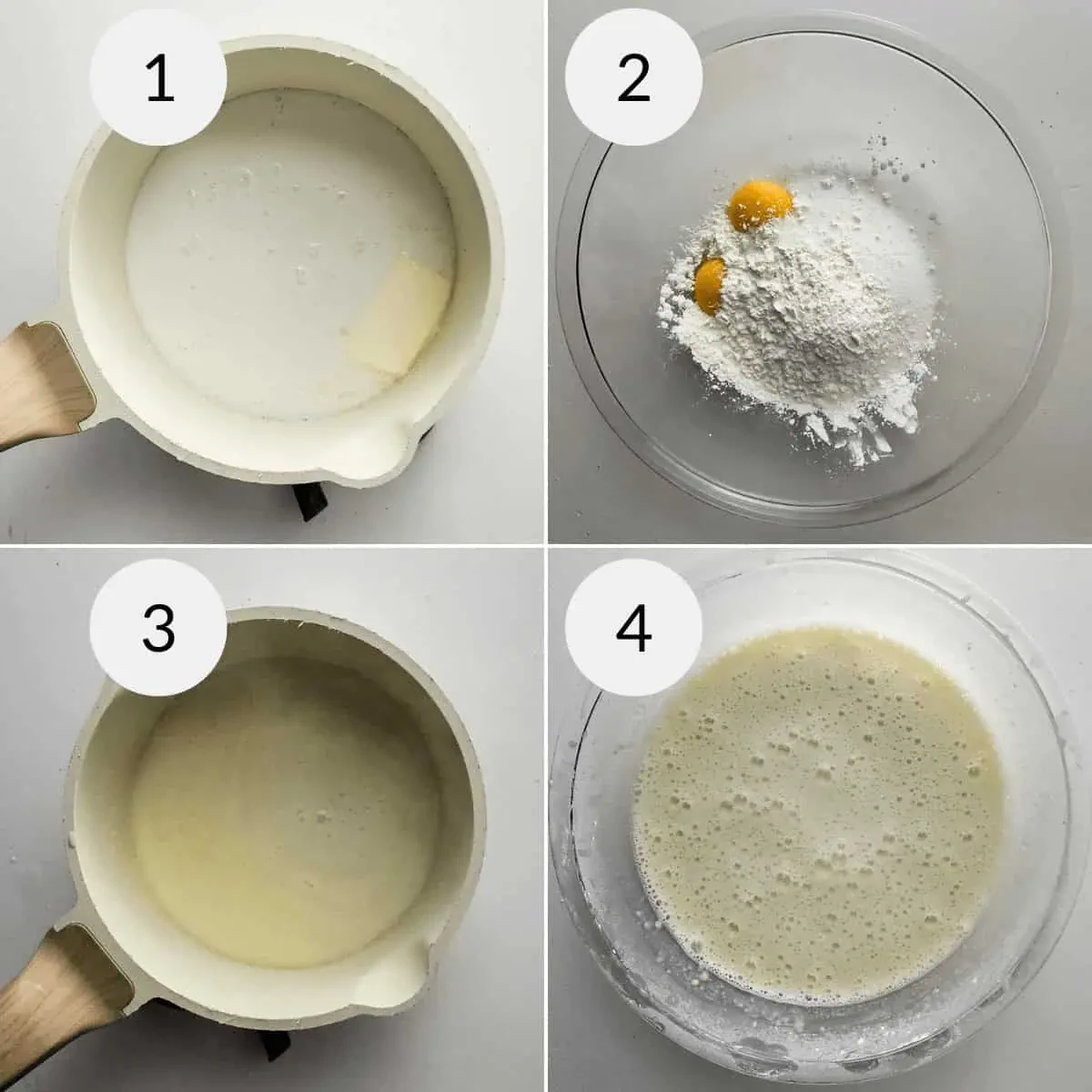 1

2

3

4