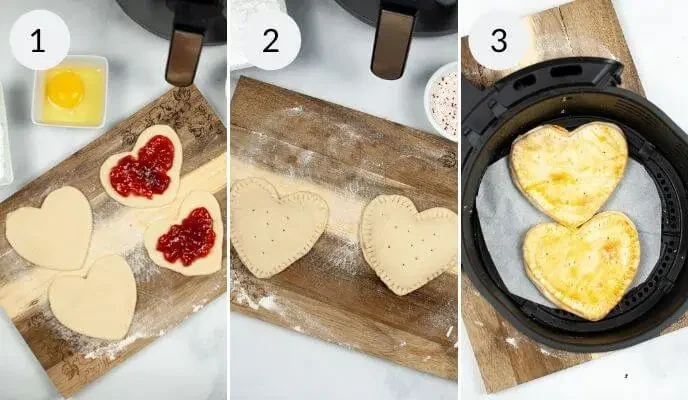 1

2

3