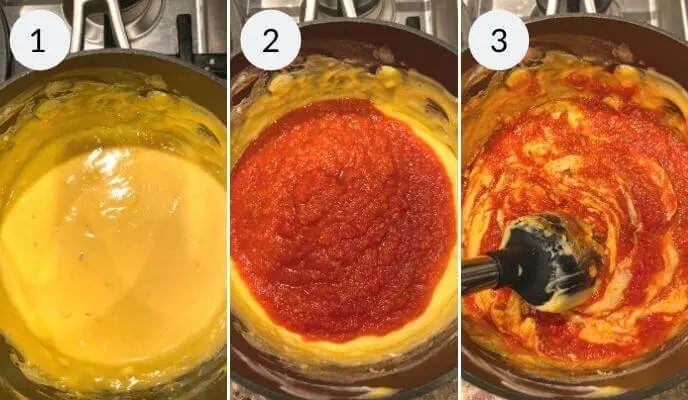 1

2

3