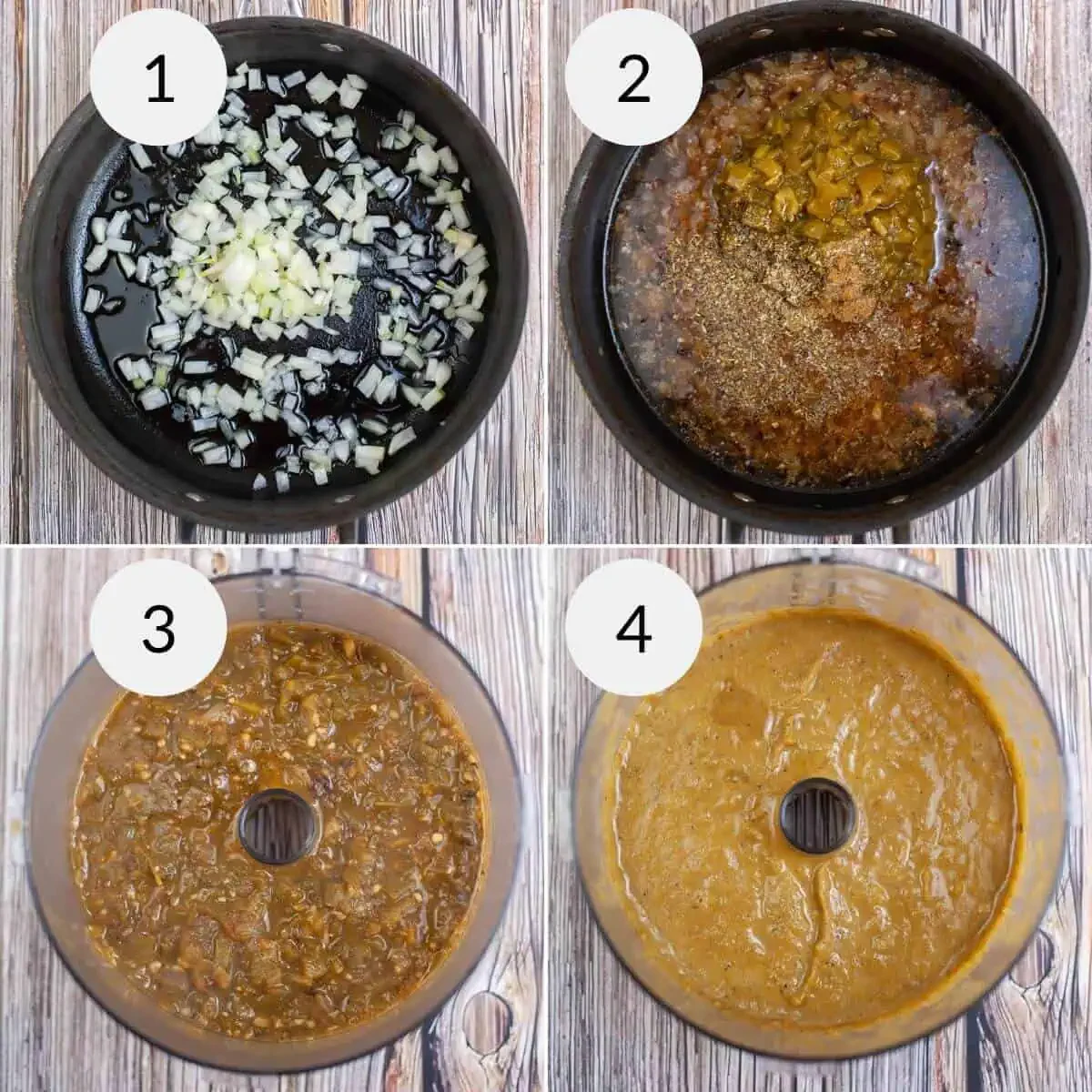 1

2

3

4