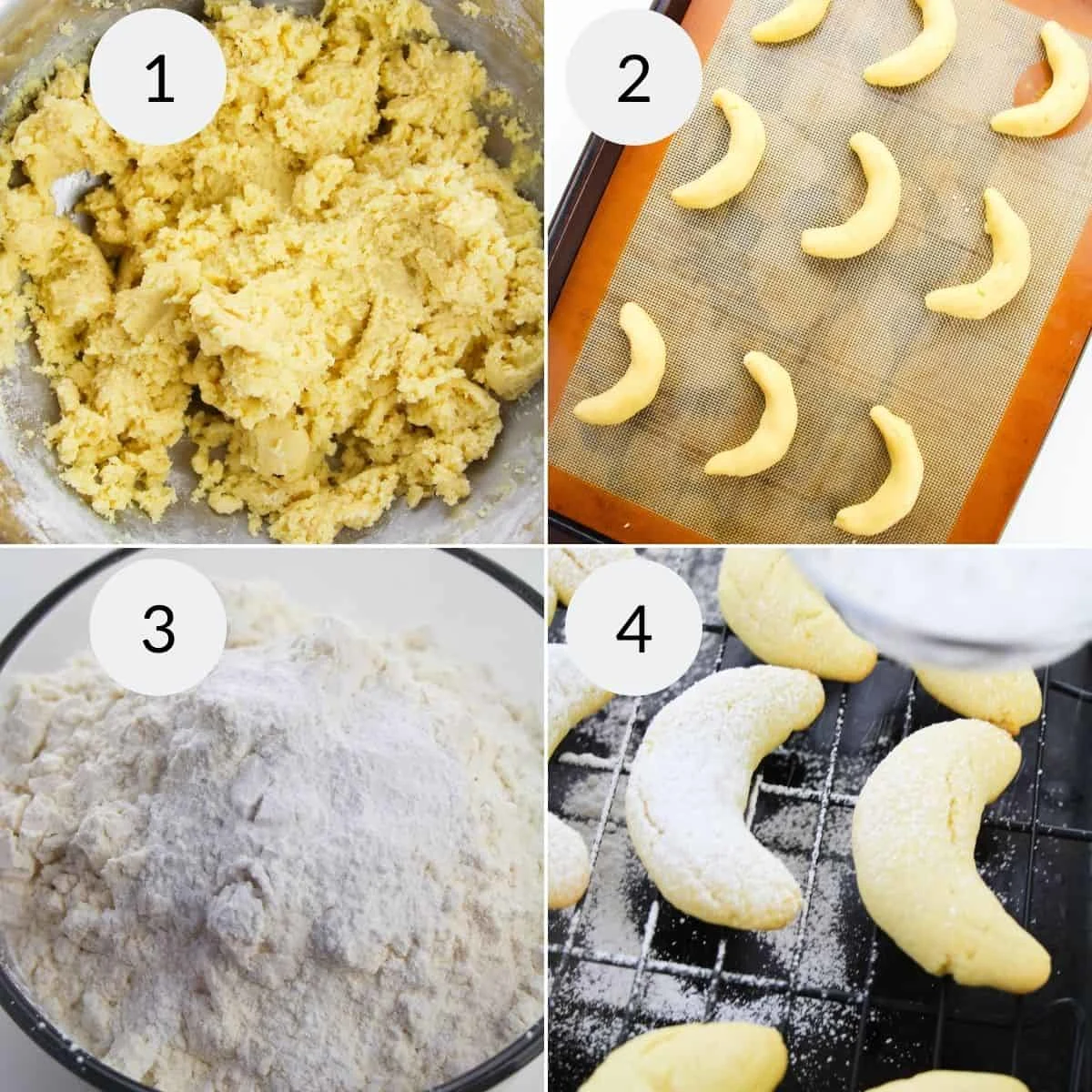 1

2

3

4