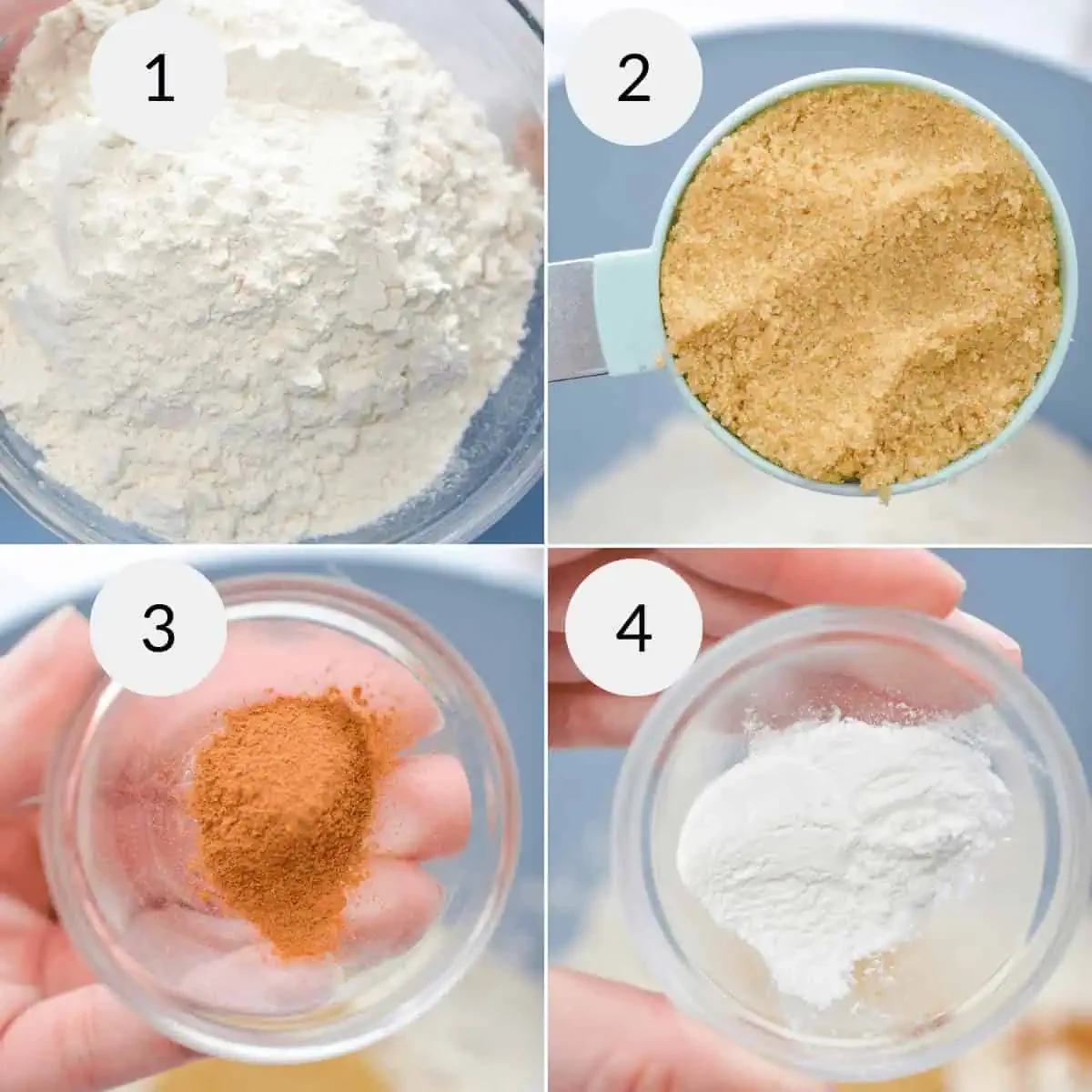 1

2

3

4