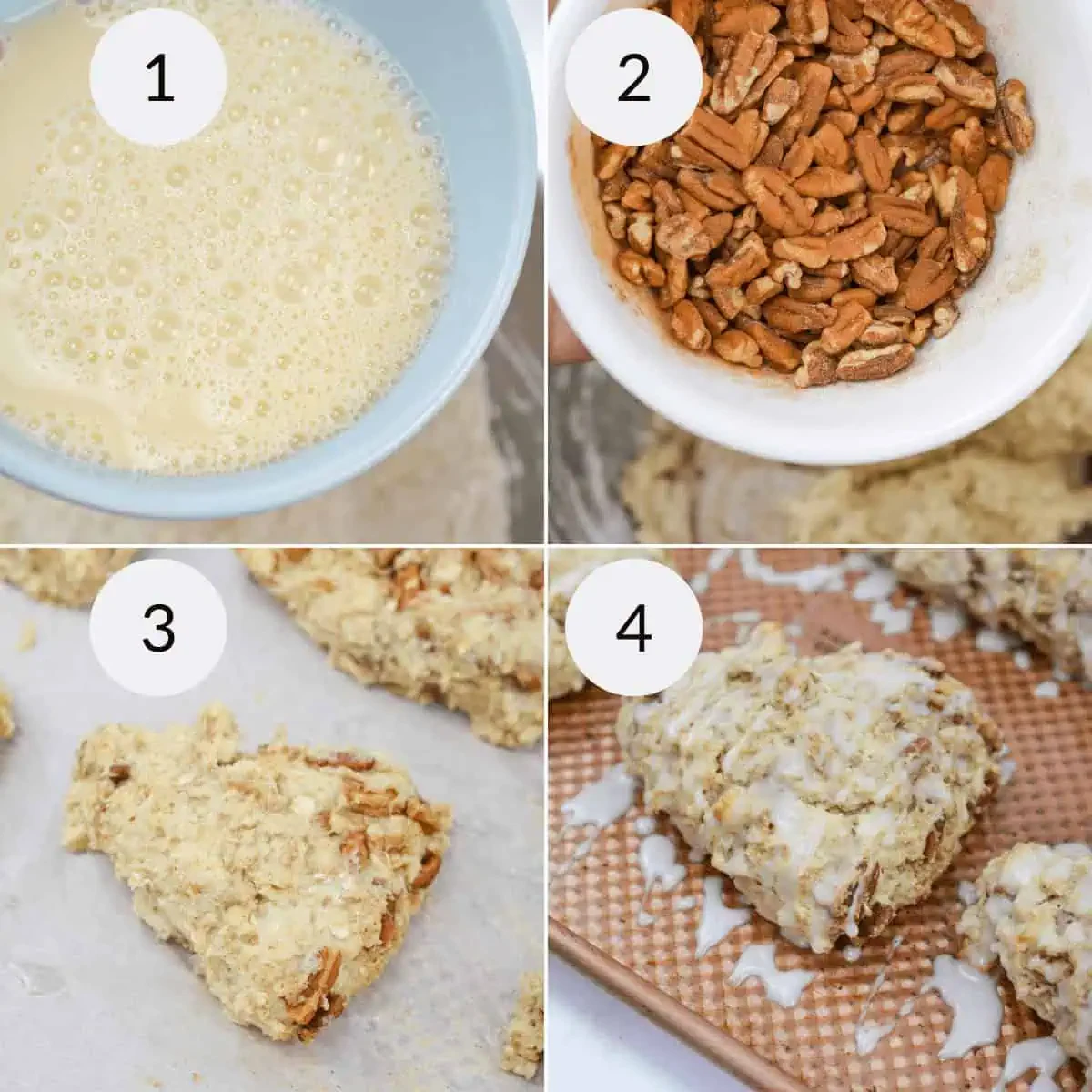 1

2

3

4