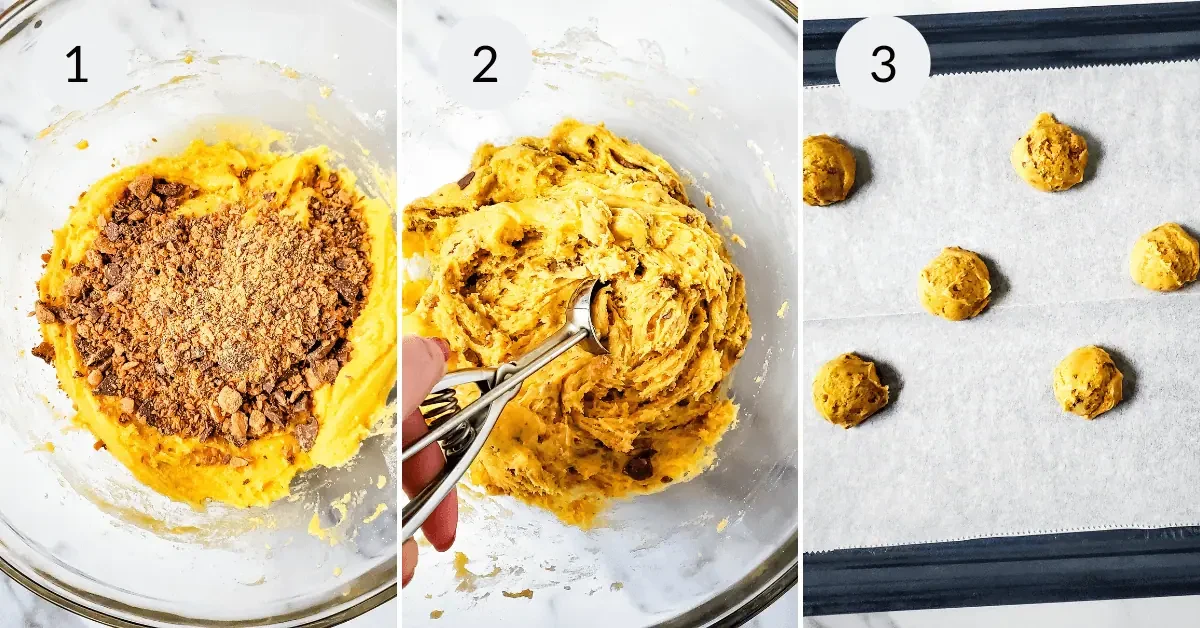 1

2

3