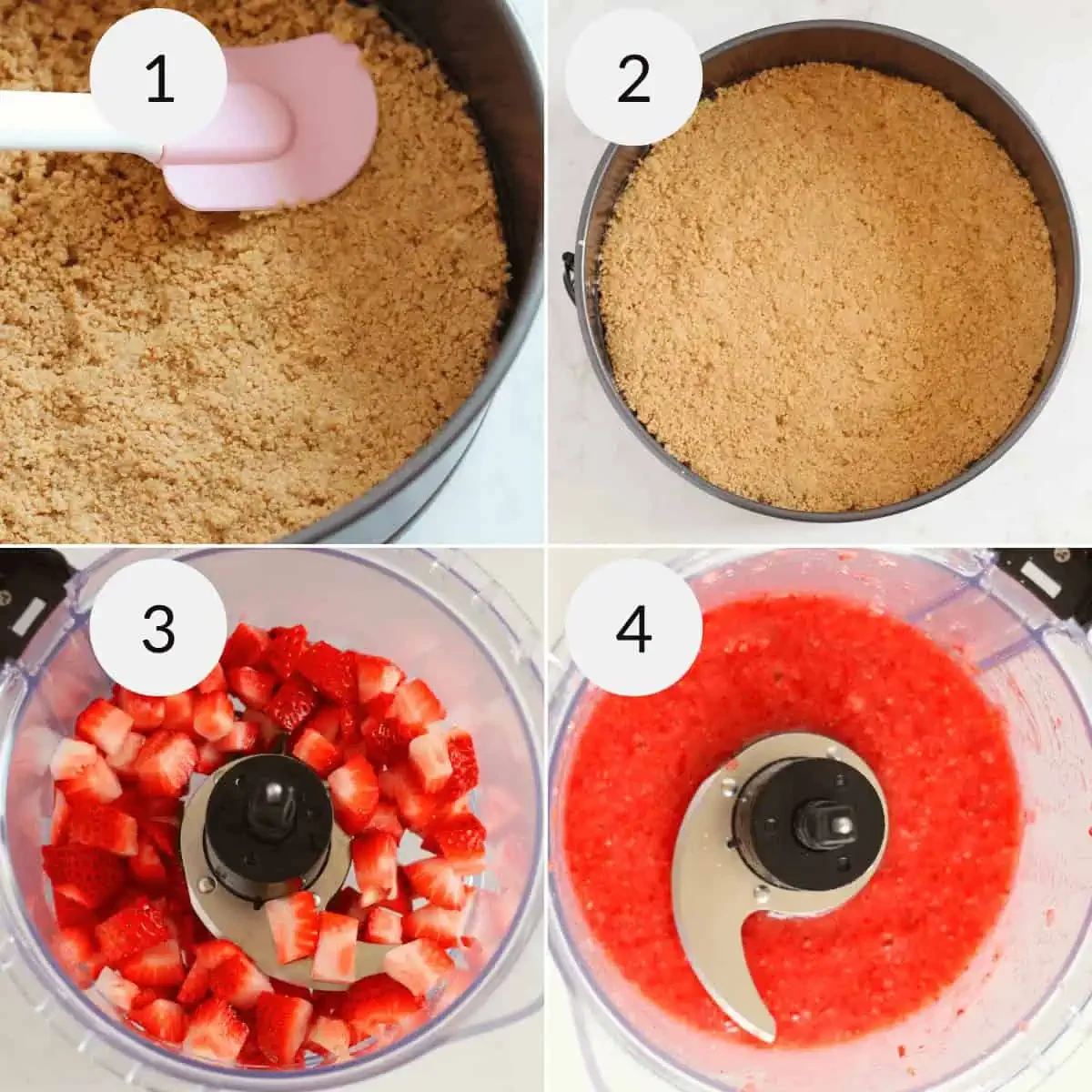 1

2

3

4