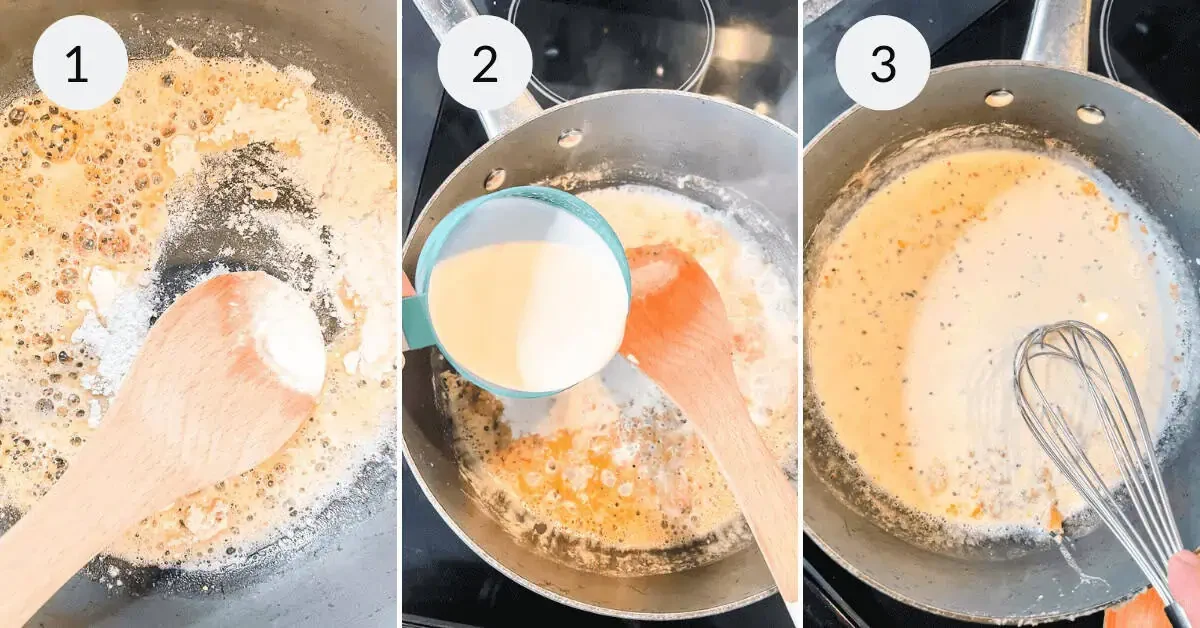 1

2

3