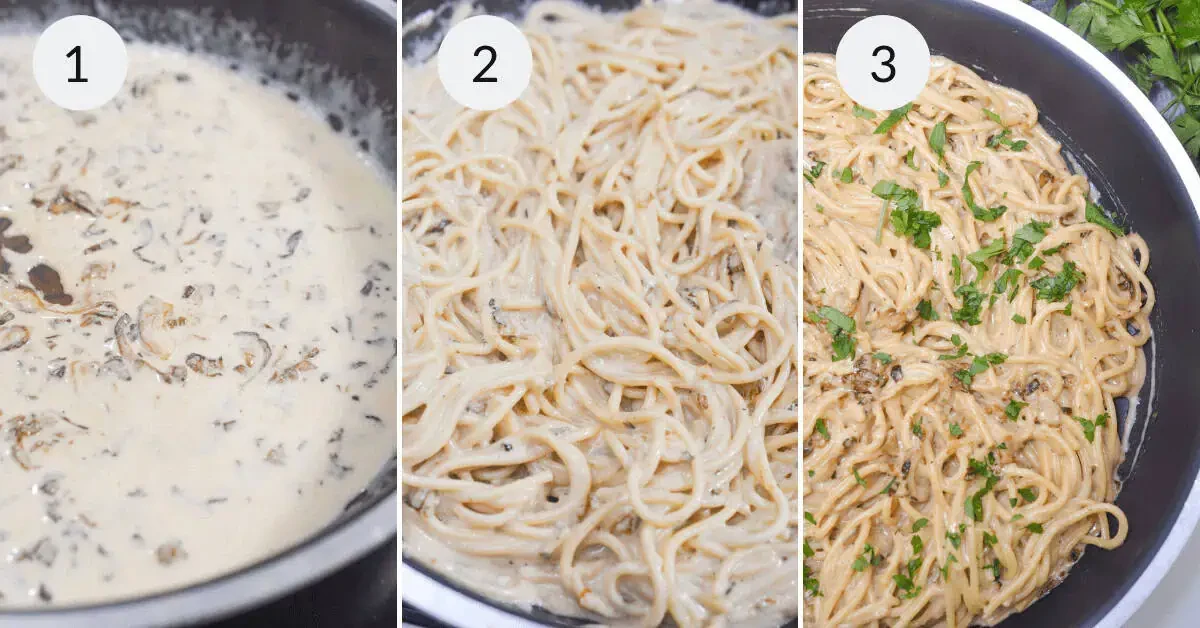 1

2

3