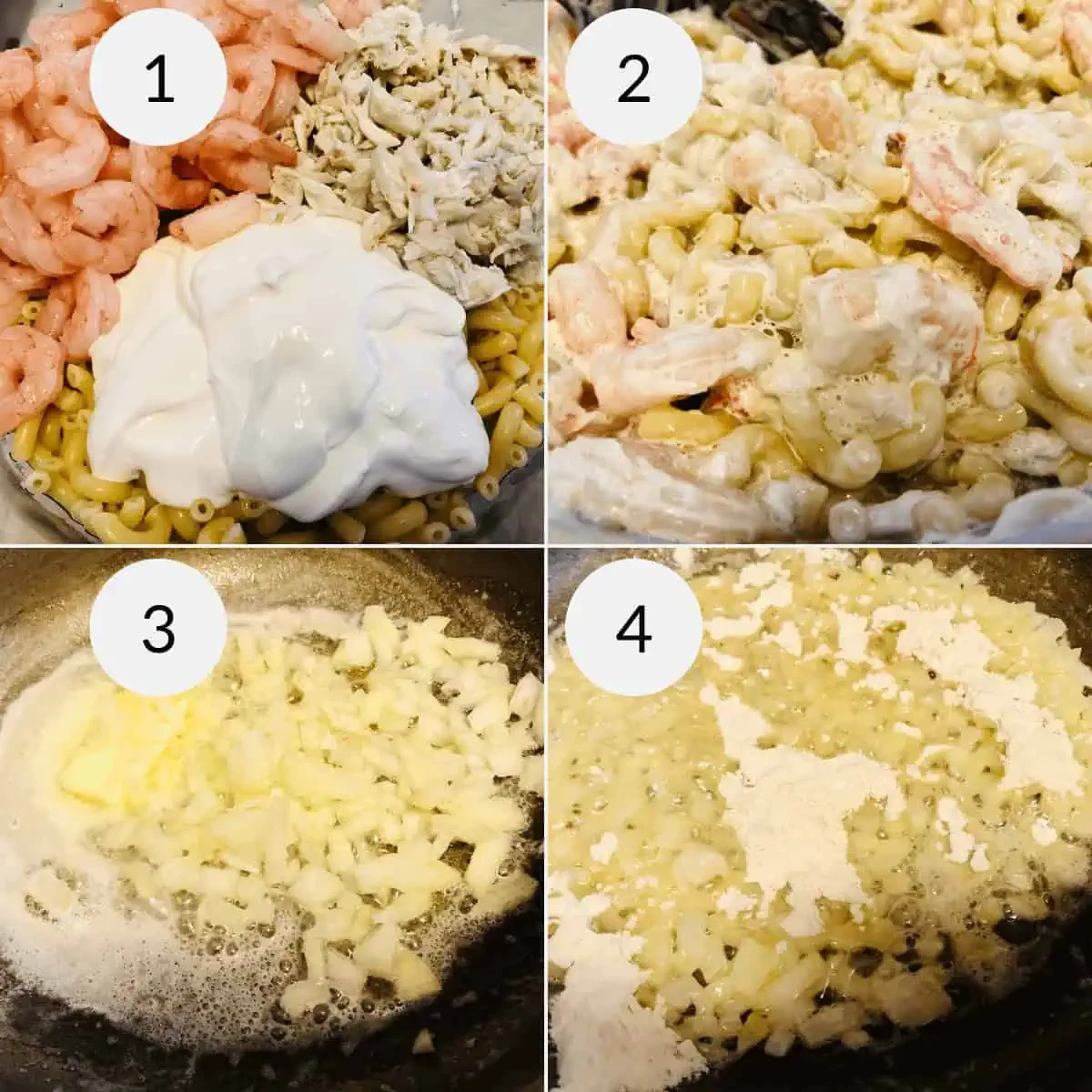 1

2

3

4