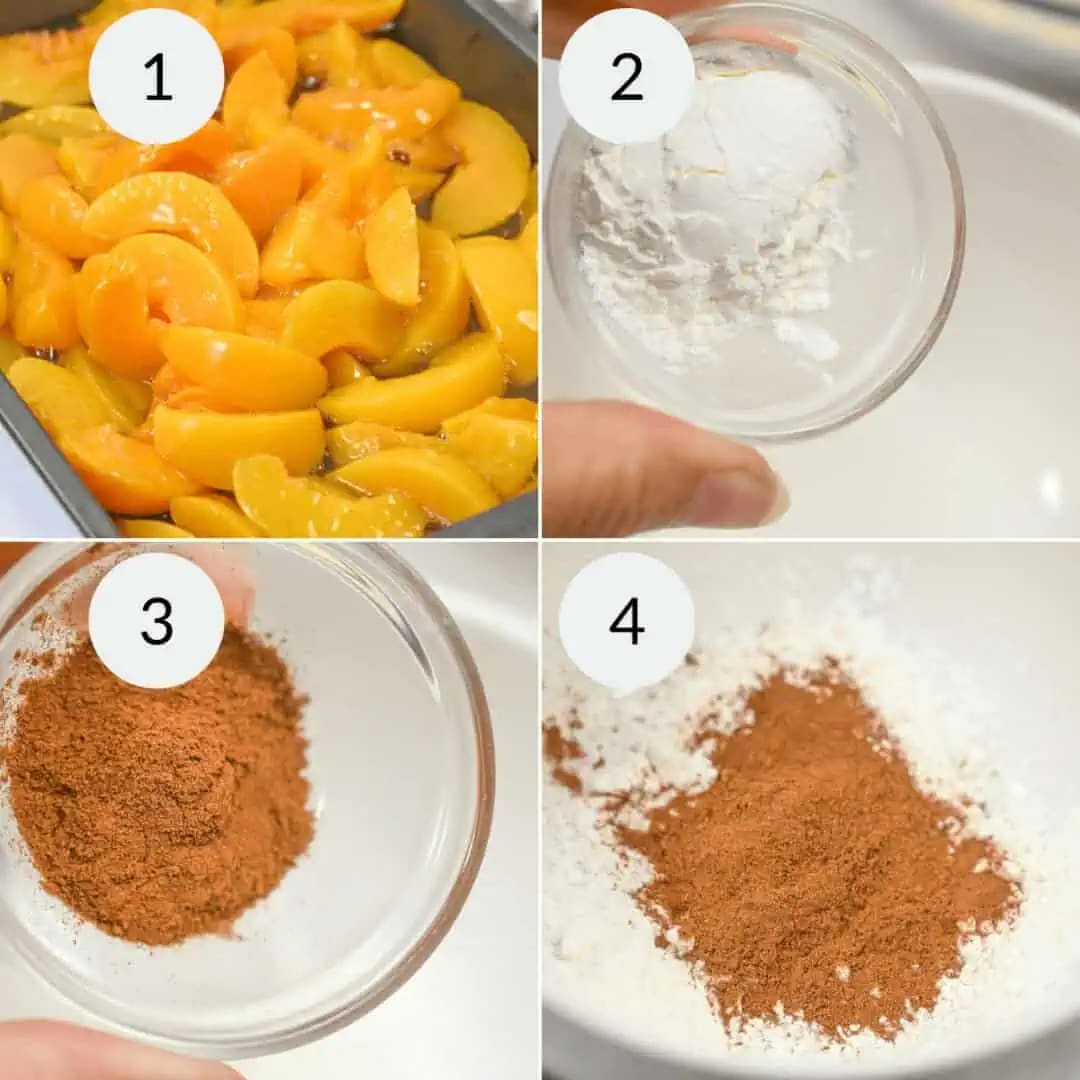 1
2
3
4