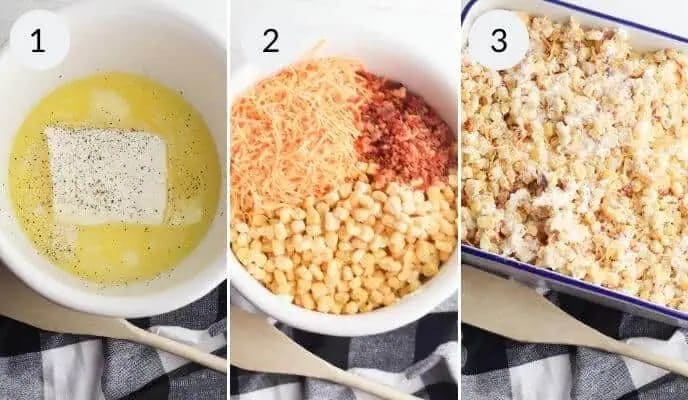 1

2

3