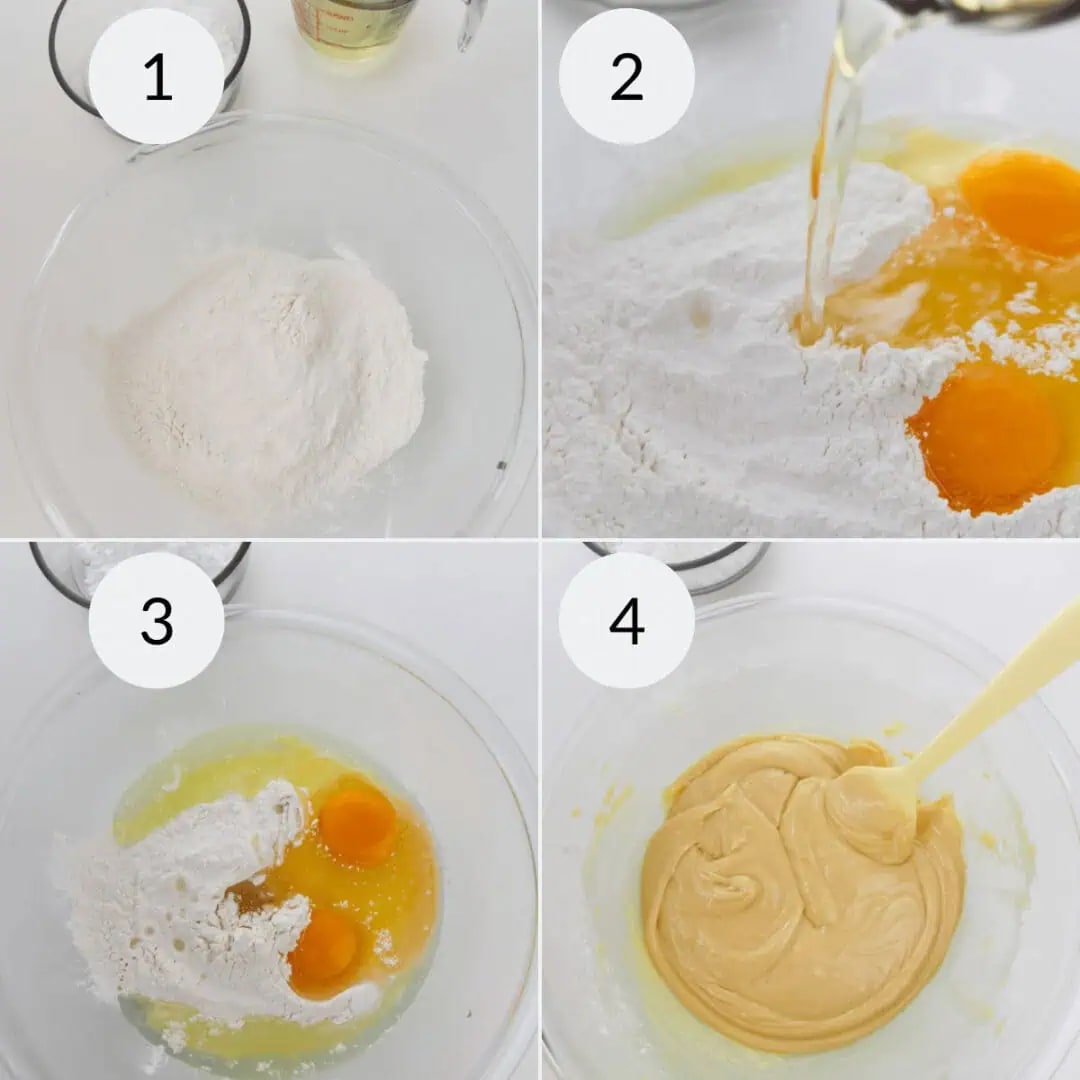 1

2

3

4