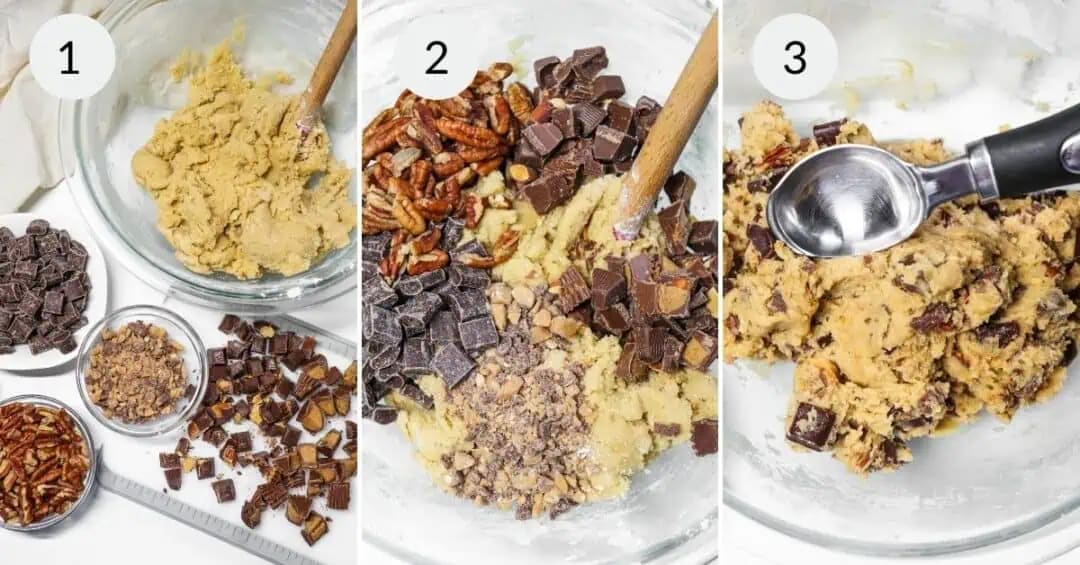 1

2

3