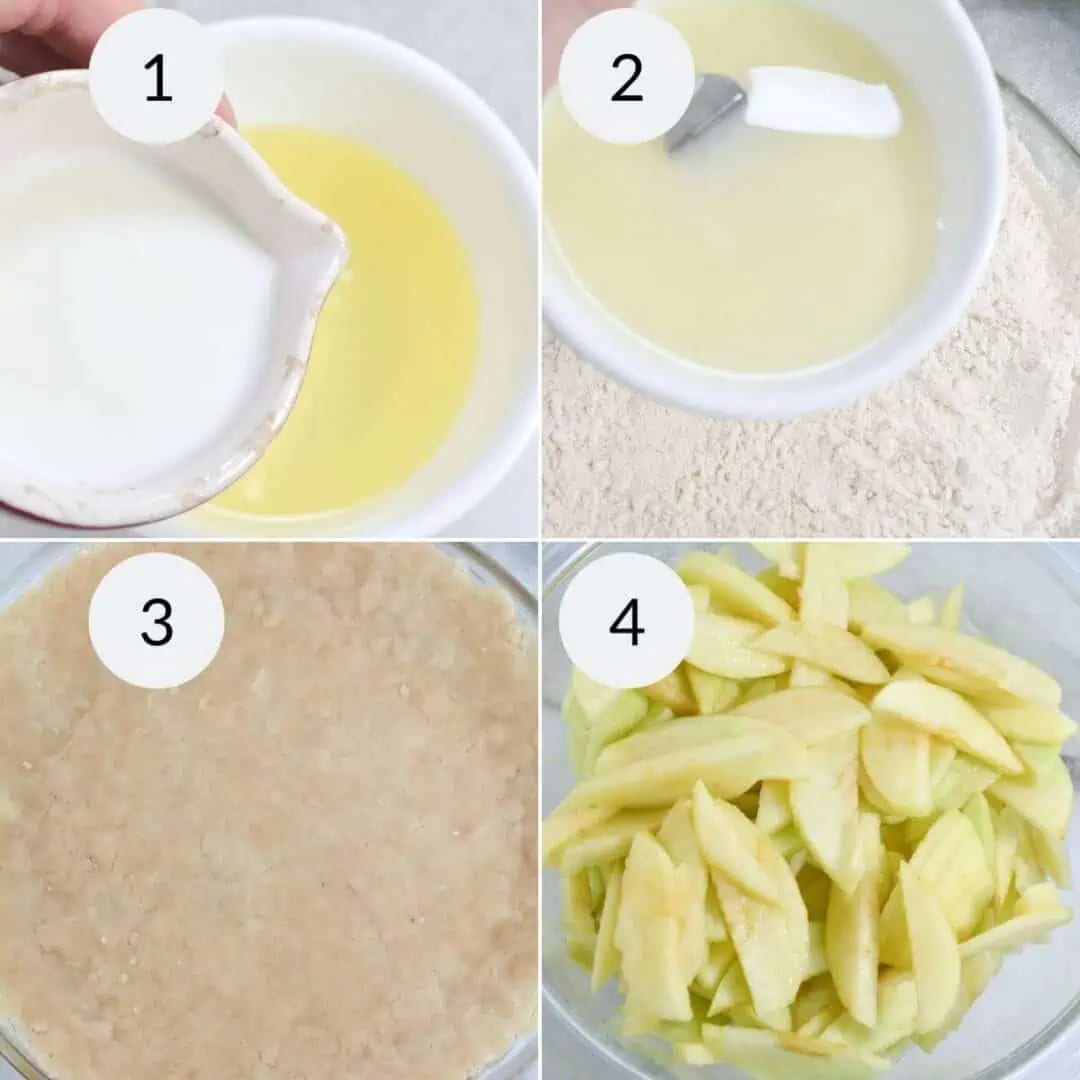 1

2

3

4