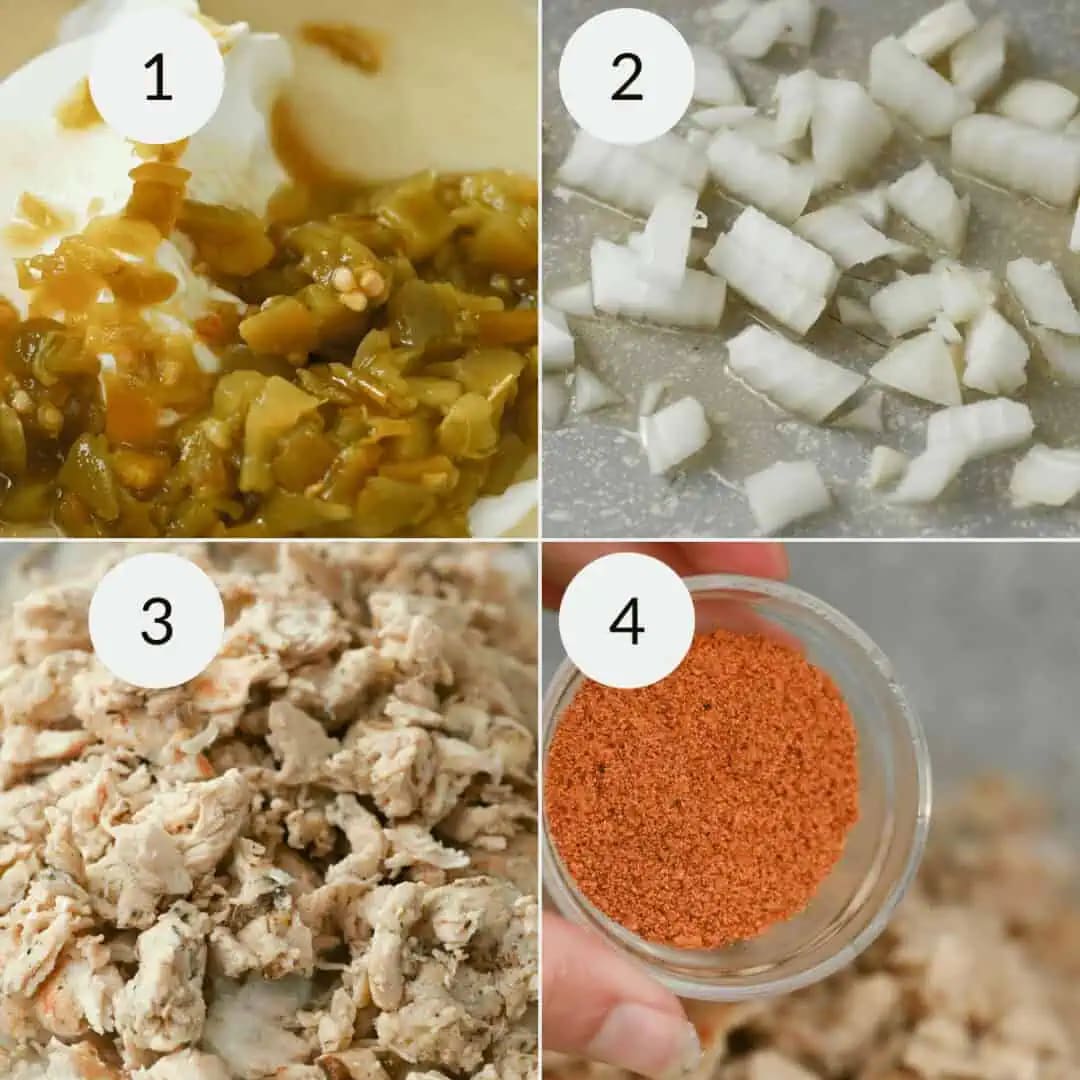 1

2

3

4