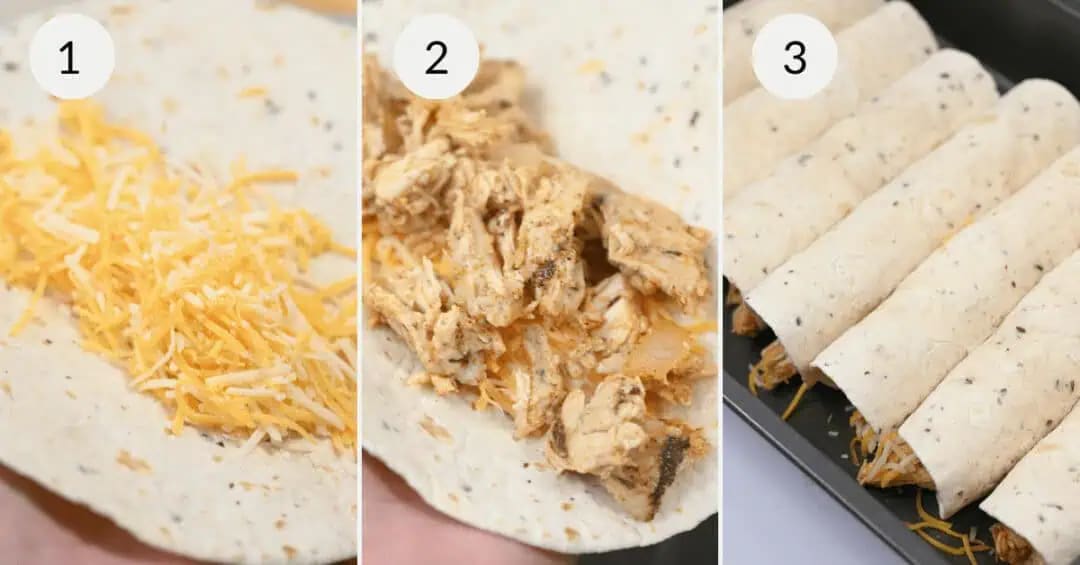 1

2

3