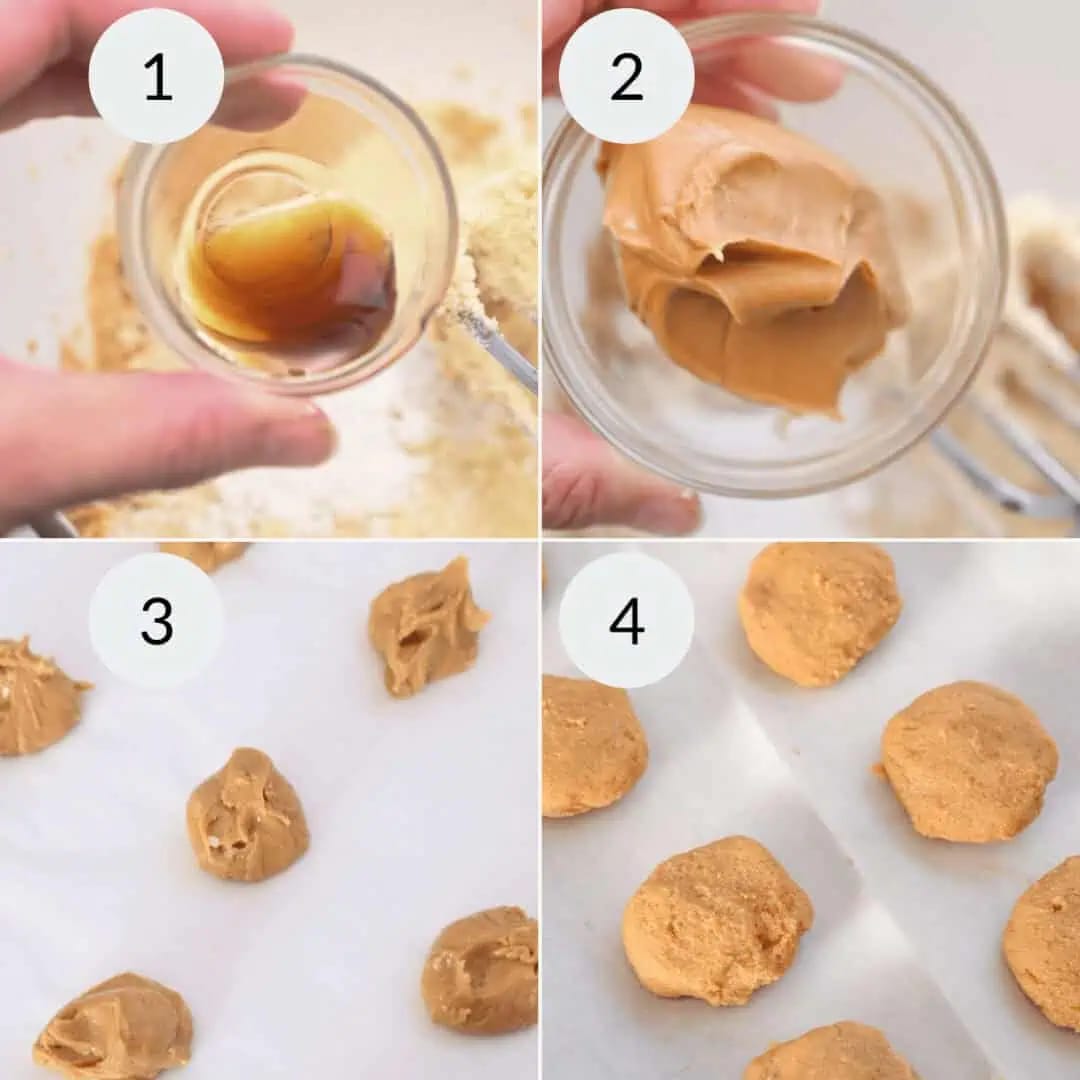 1

2

3

4