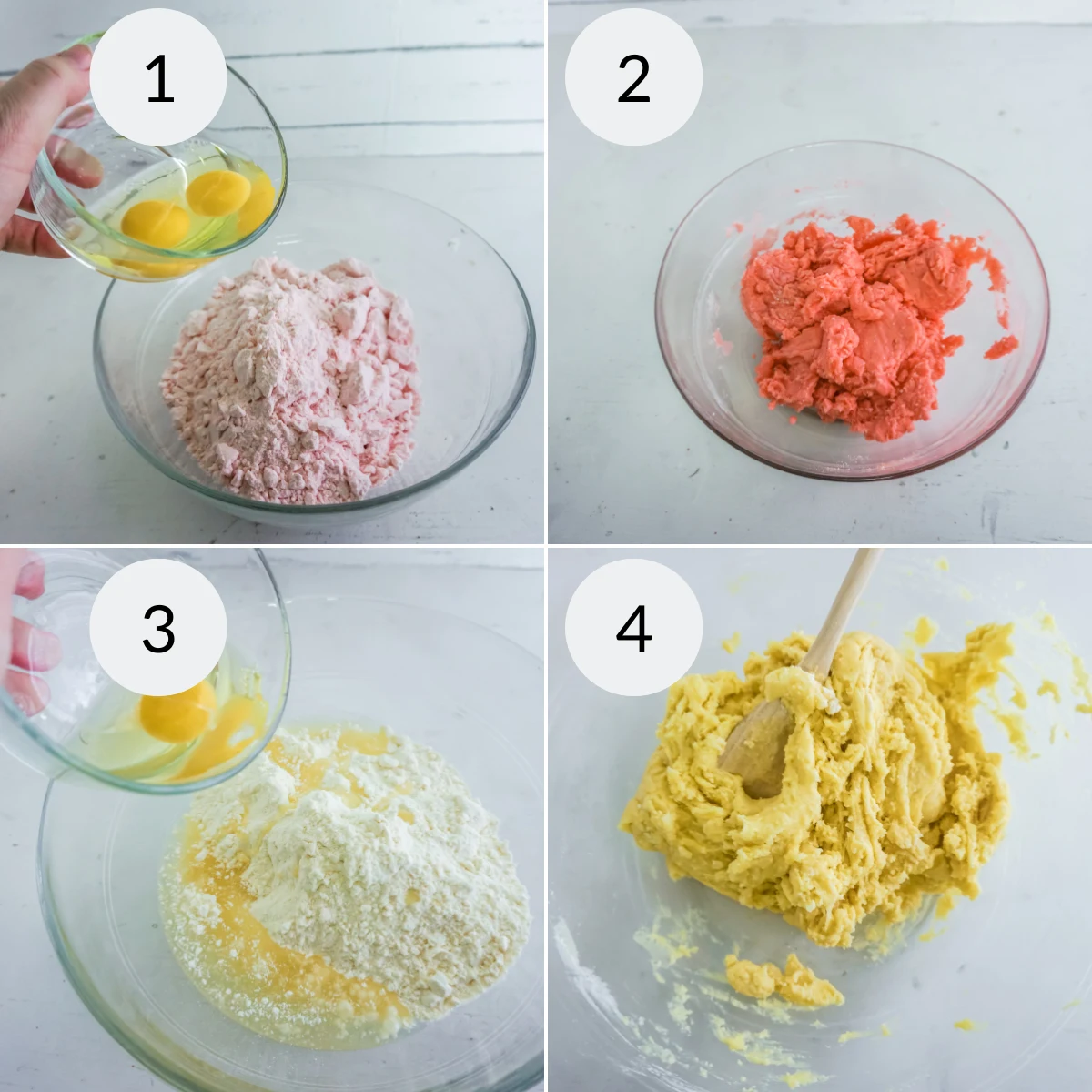 1

2

3

4