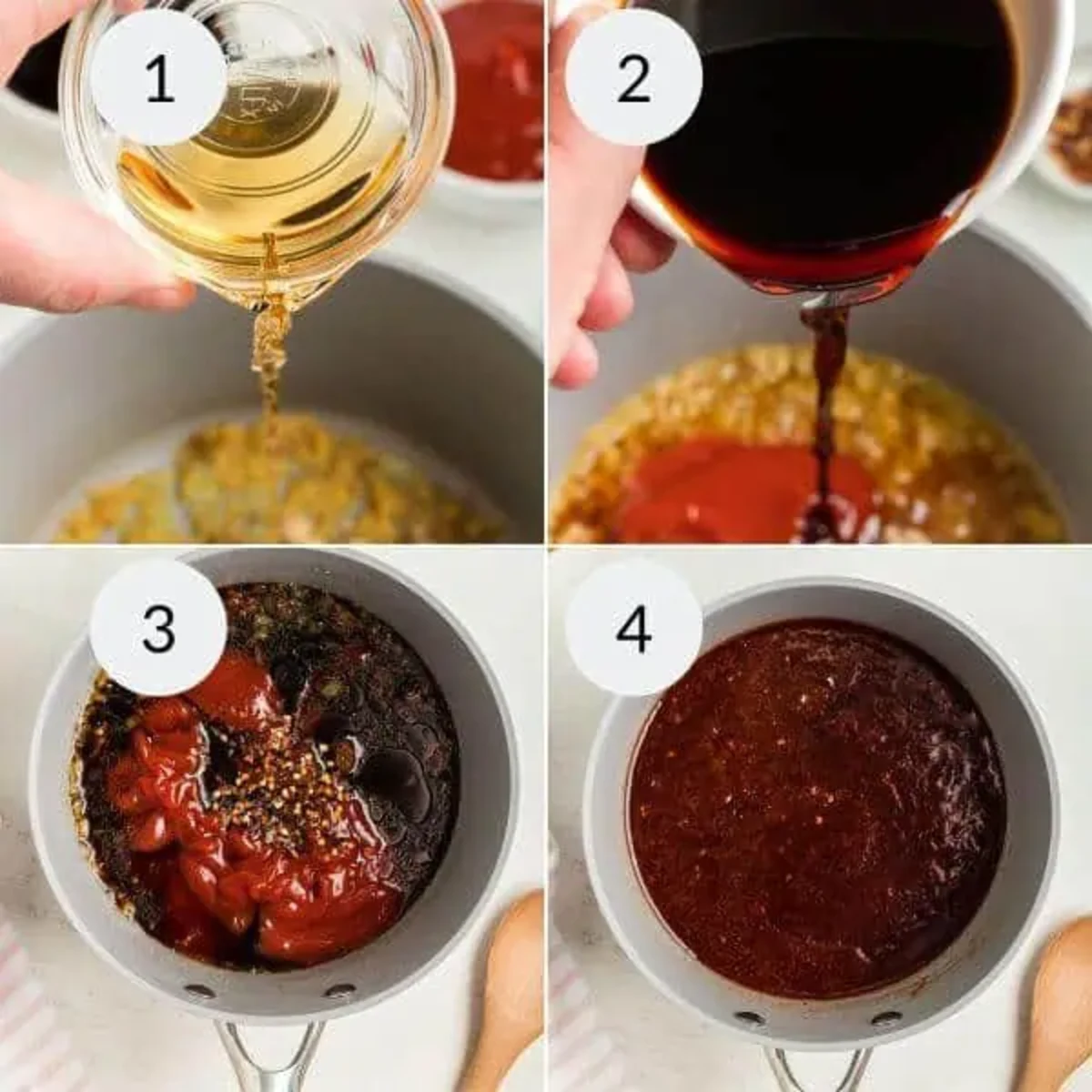 1
2
3
4