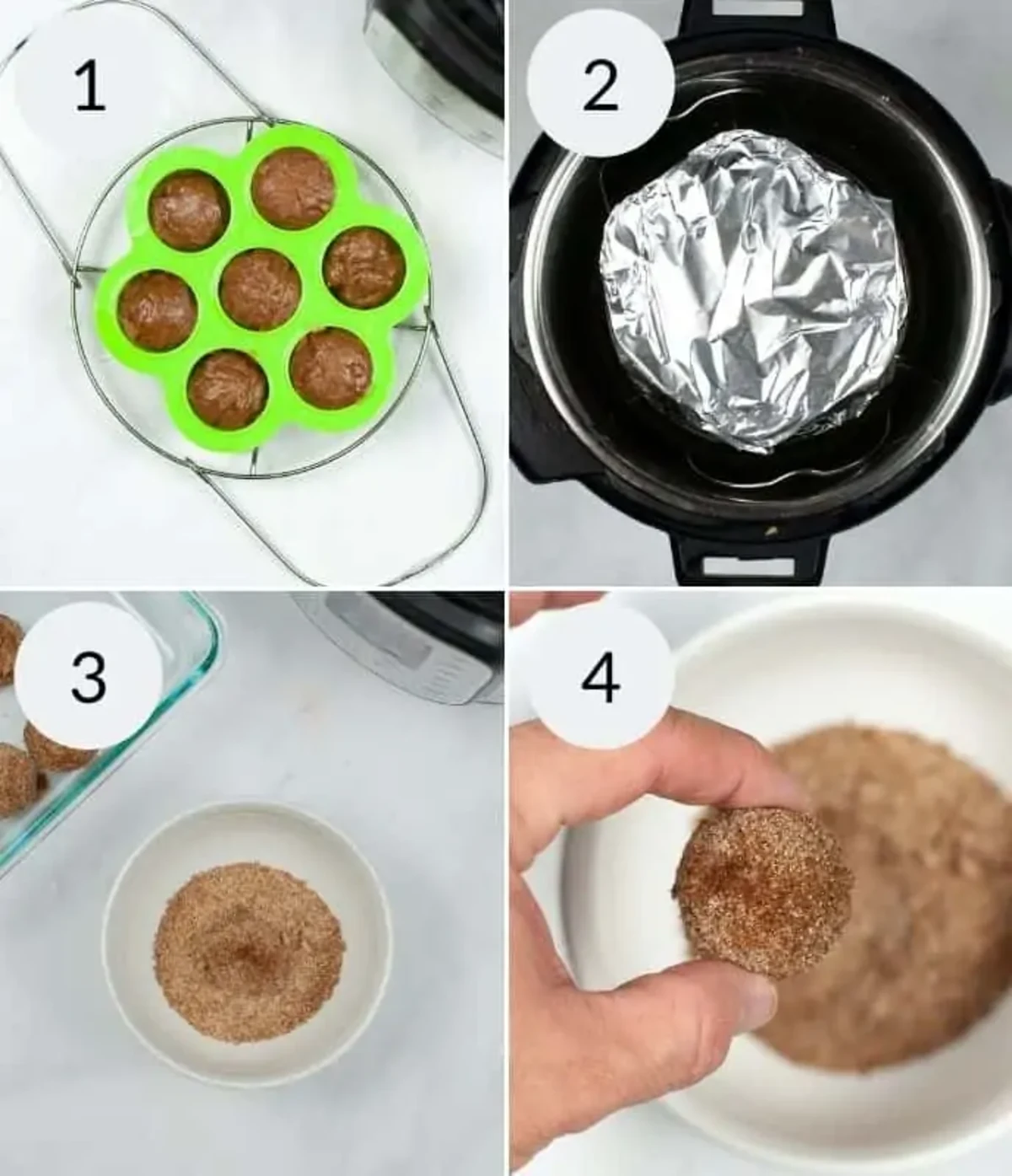 1
2
3
4