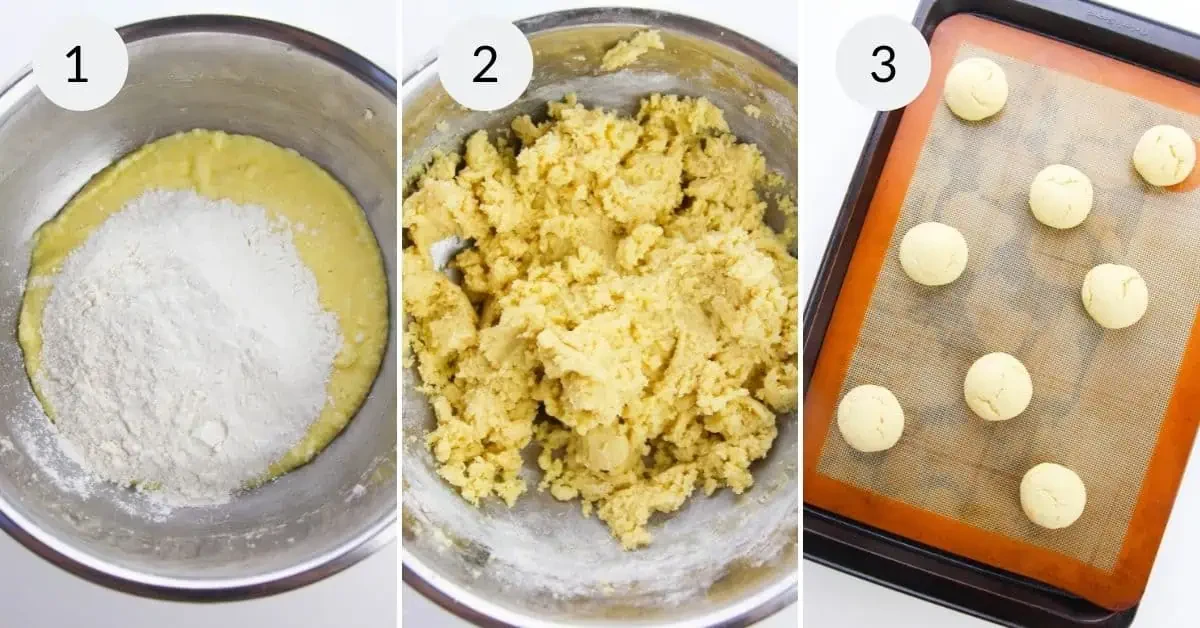 1

2

3