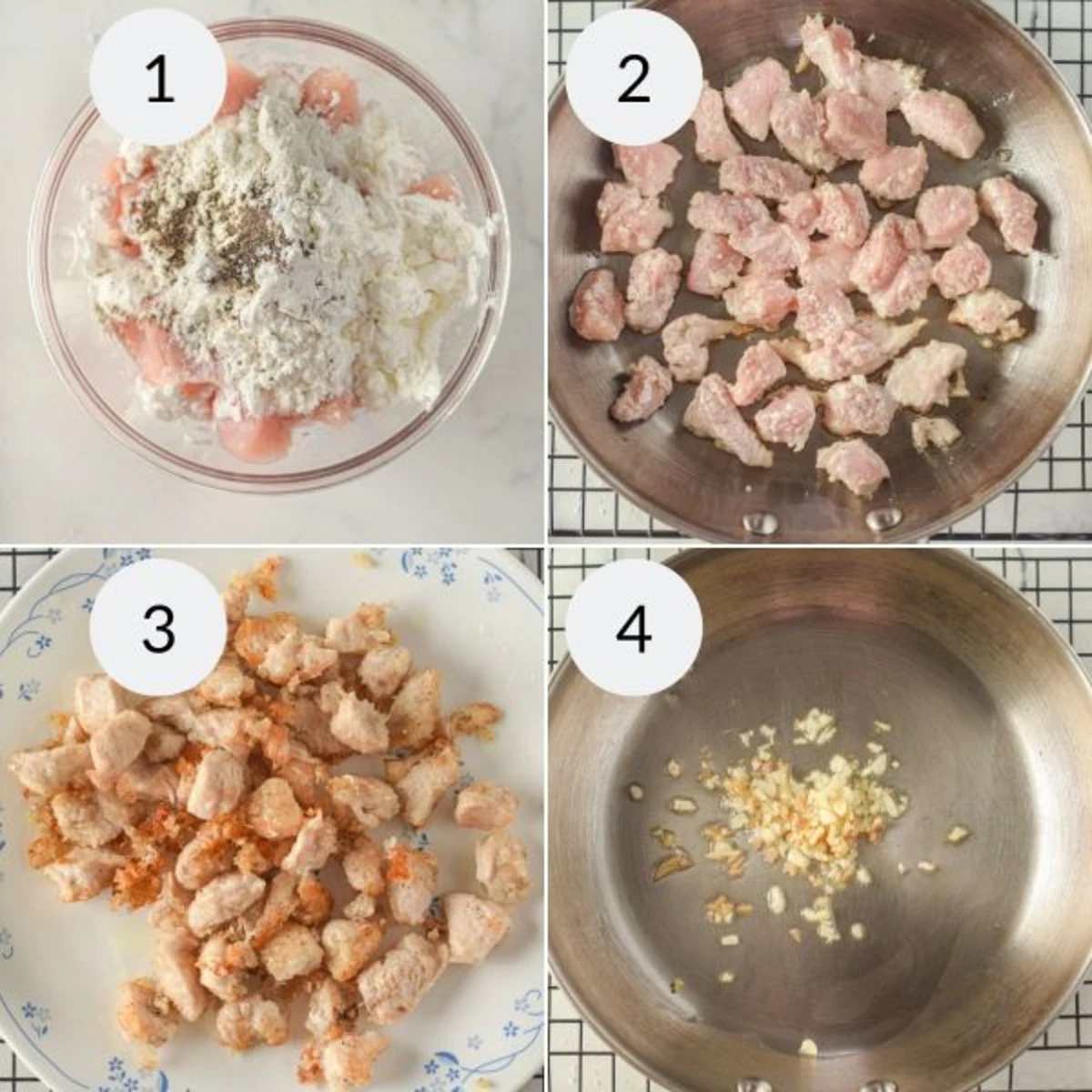 1

2

3

4