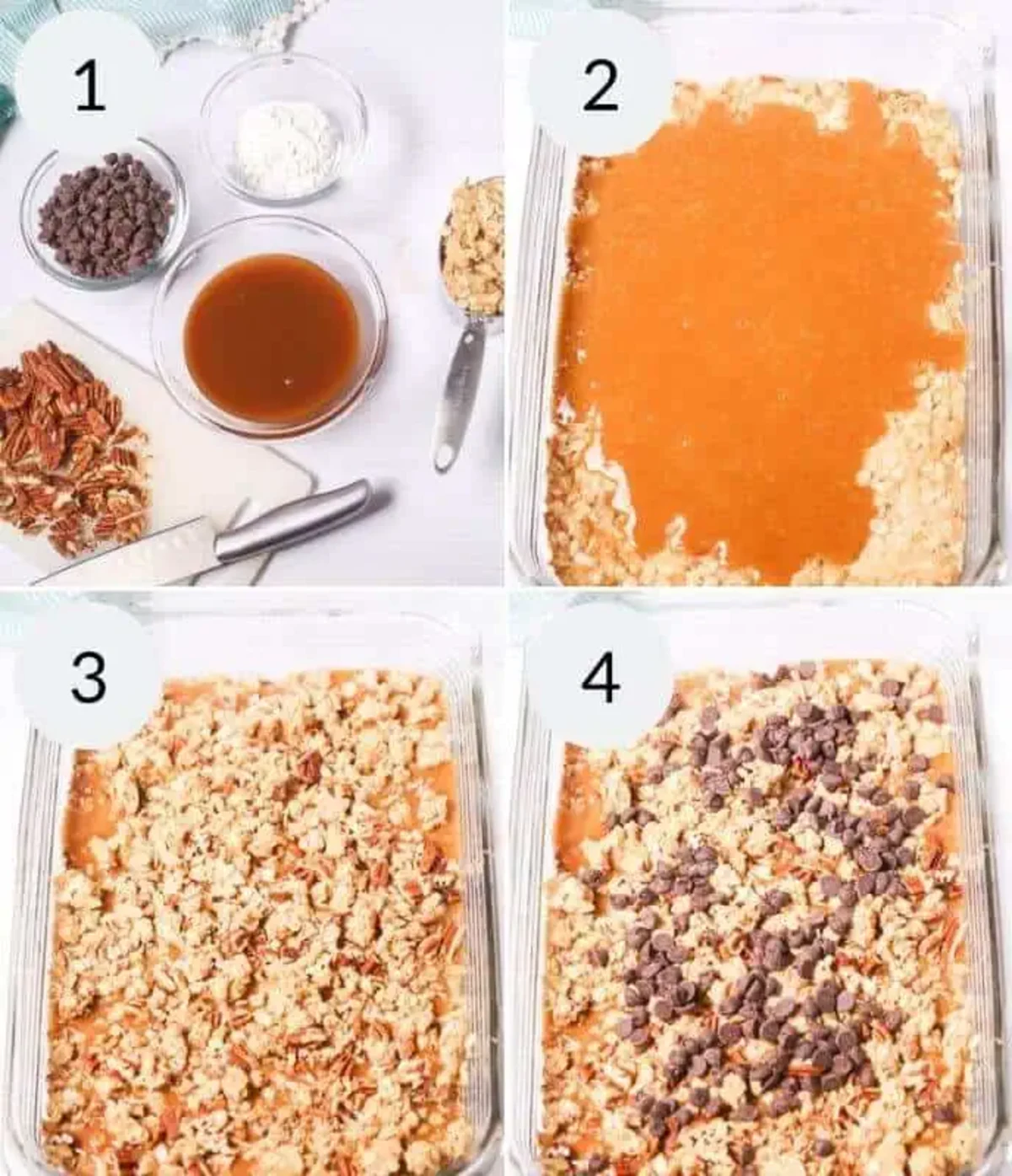 1

2

3

4