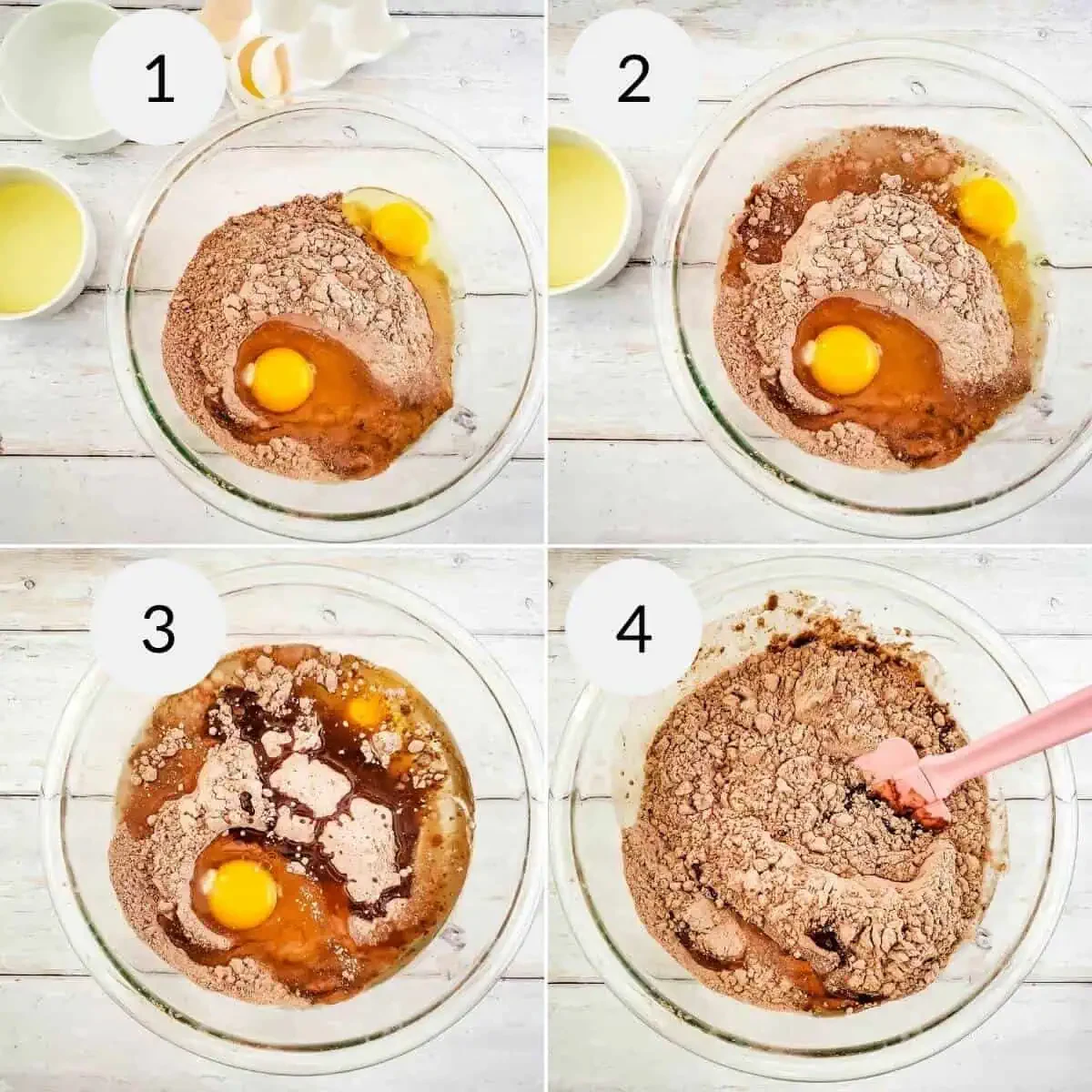 1

2

3

4